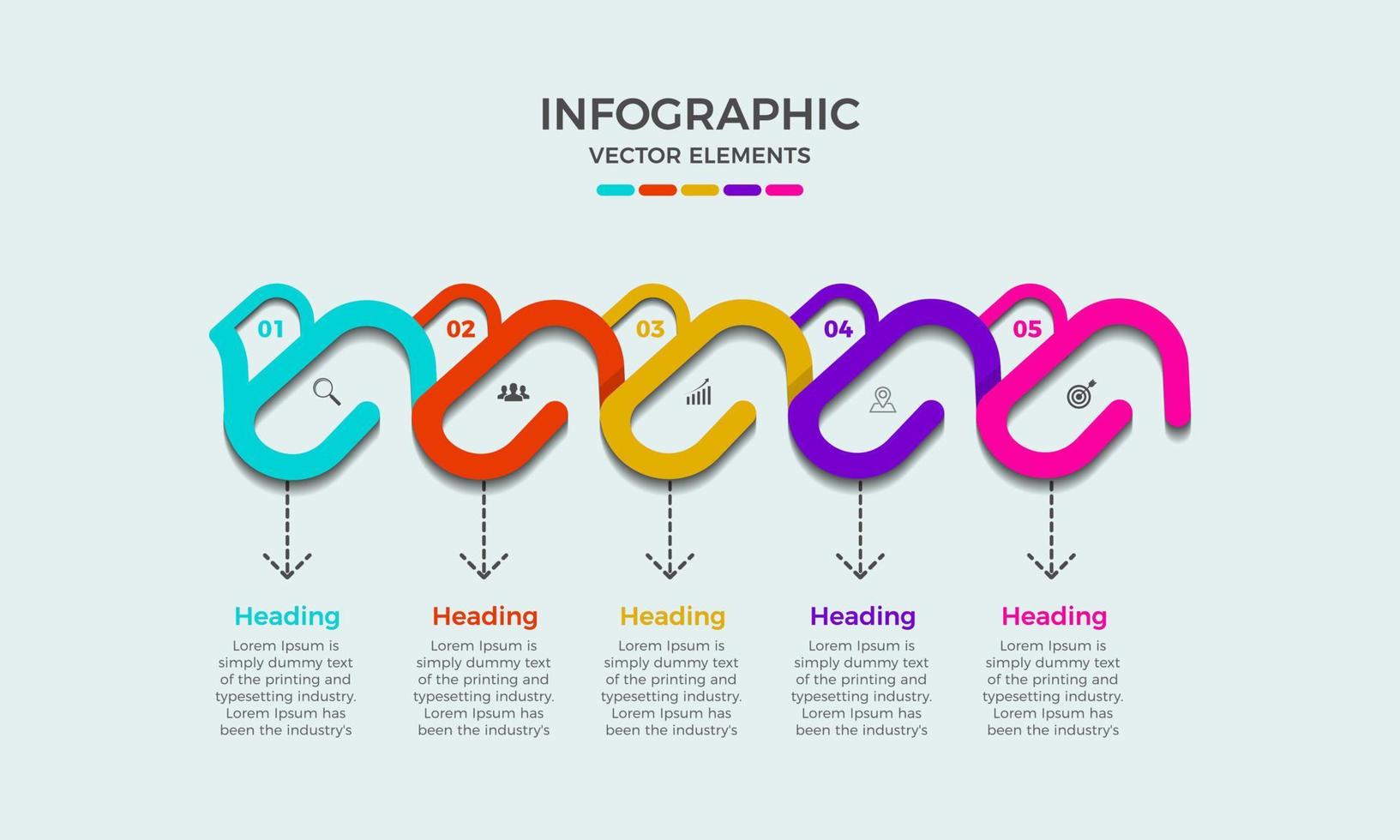 INFOGRAPHIC
VECTOR ELEMENTS

01

02

03

04

05

Heading
Lorem Ipsum is simply dummy text of the printing and typesetting industry. Lorem Ipsum has been the industry's

Heading
Lorem Ipsum is simply dummy text of the printing and typesetting industry. Lorem Ipsum has been the industry's

Heading
Lorem Ipsum is simply dummy text of the printing and typesetting industry. Lorem Ipsum has been the industry's

Heading
Lorem Ipsum is simply dummy text of the printing and typesetting industry. Lorem Ipsum has been the industry's

Heading
Lorem Ipsum is simply dummy text of the printing and typesetting industry. Lorem Ipsum has been the industry's