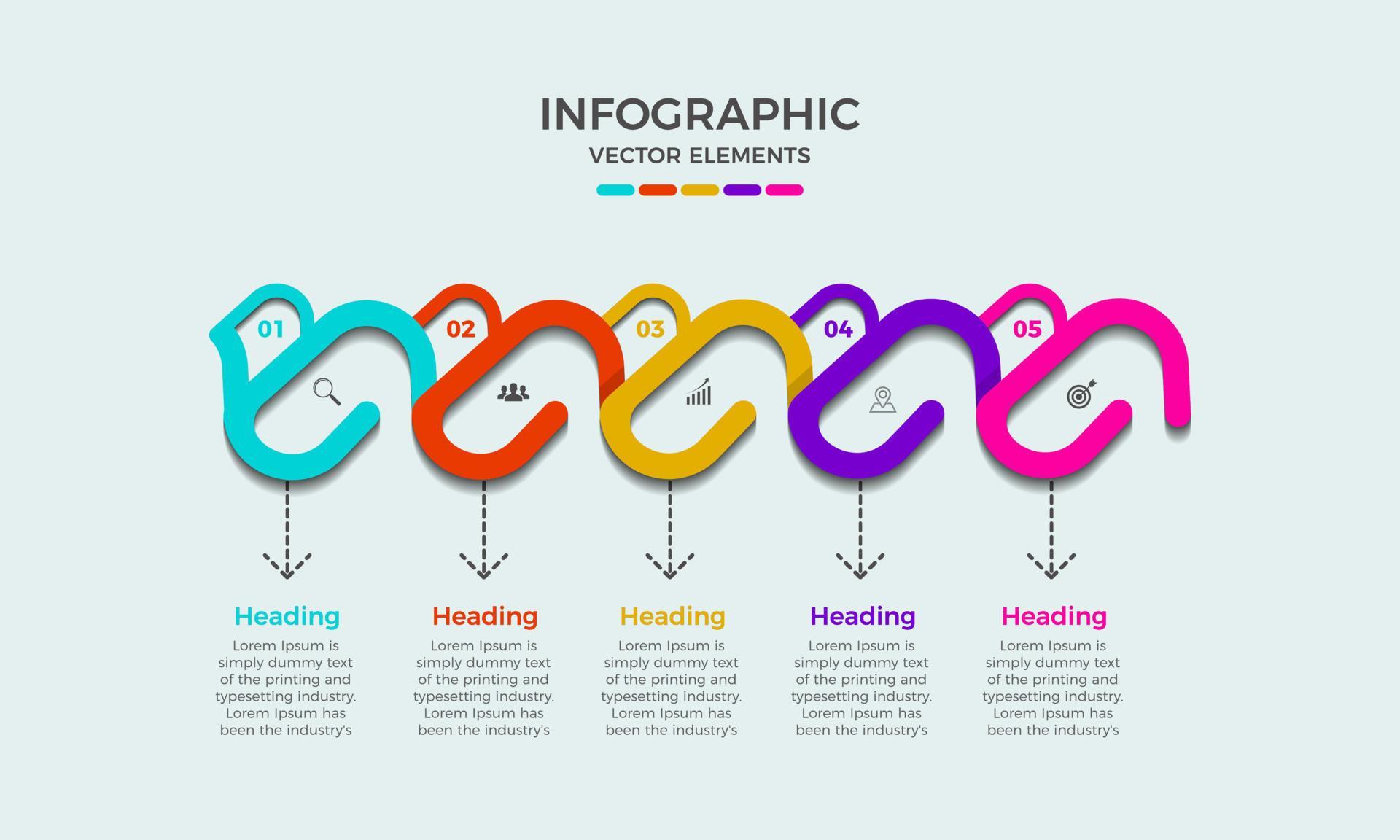 INFOGRAPHIC
VECTOR ELEMENTS

01

02

03

04

05

Heading
Lorem Ipsum is simply dummy text of the printing and typesetting industry. Lorem Ipsum has been the industry's

Heading
Lorem Ipsum is simply dummy text of the printing and typesetting industry. Lorem Ipsum has been the industry's

Heading
Lorem Ipsum is simply dummy text of the printing and typesetting industry. Lorem Ipsum has been the industry's

Heading
Lorem Ipsum is simply dummy text of the printing and typesetting industry. Lorem Ipsum has been the industry's

Heading
Lorem Ipsum is simply dummy text of the printing and typesetting industry. Lorem Ipsum has been the industry's