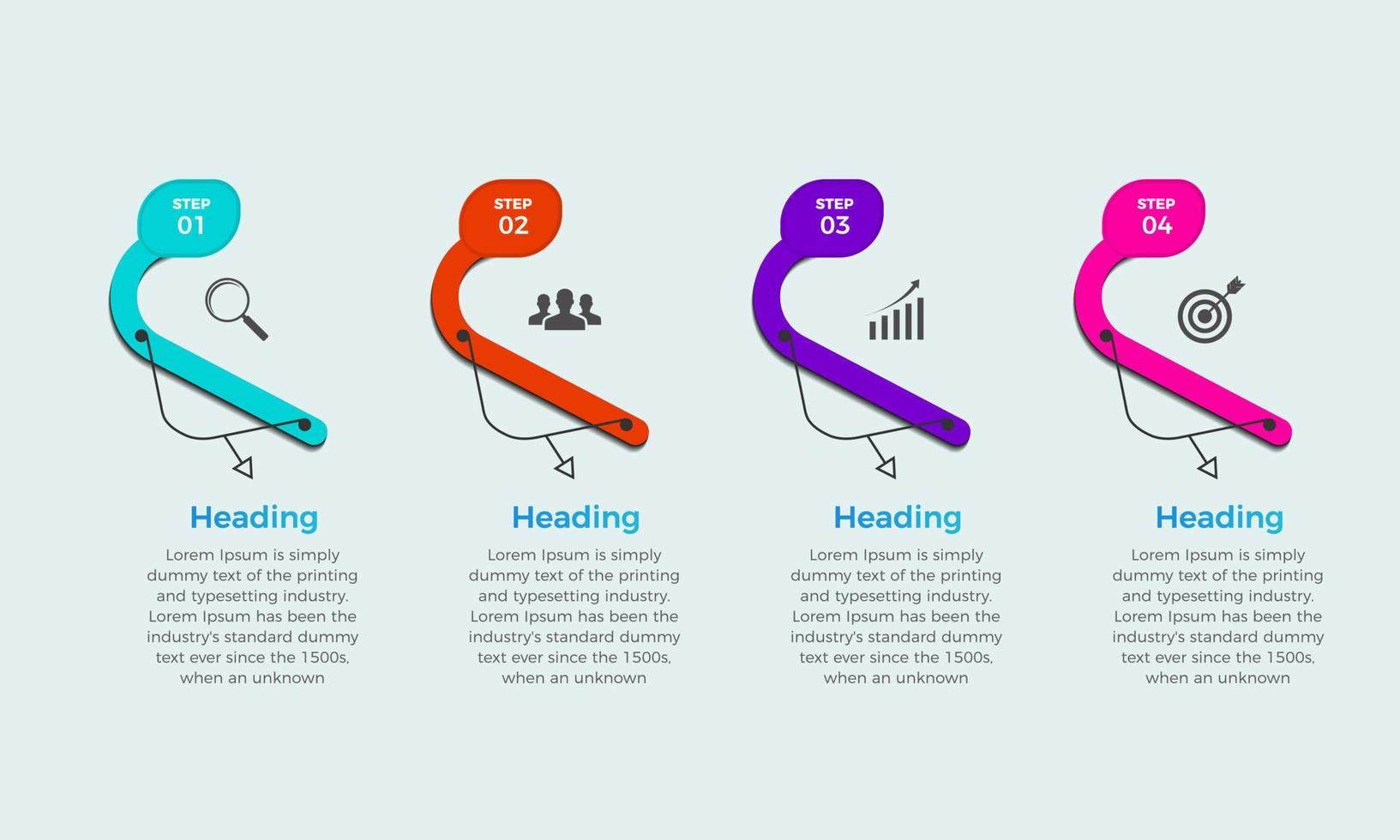 STEP
01

Heading

Lorem Ipsum is simply dummy text of the printing and typesetting industry. Lorem Ipsum has been the industry's standard dummy text ever since the 1500s, when an unknown

STEP
02

Heading

Lorem Ipsum is simply dummy text of the printing and typesetting industry. Lorem Ipsum has been the industry's standard dummy text ever since the 1500s, when an unknown

STEP
03

Heading

Lorem Ipsum is simply dummy text of the printing and typesetting industry. Lorem Ipsum has been the industry's standard dummy text ever since the 1500s, when an unknown

STEP
04

Heading

Lorem Ipsum is simply dummy text of the printing and typesetting industry. Lorem Ipsum has been the industry's standard dummy text ever since the 1500s, when an unknown