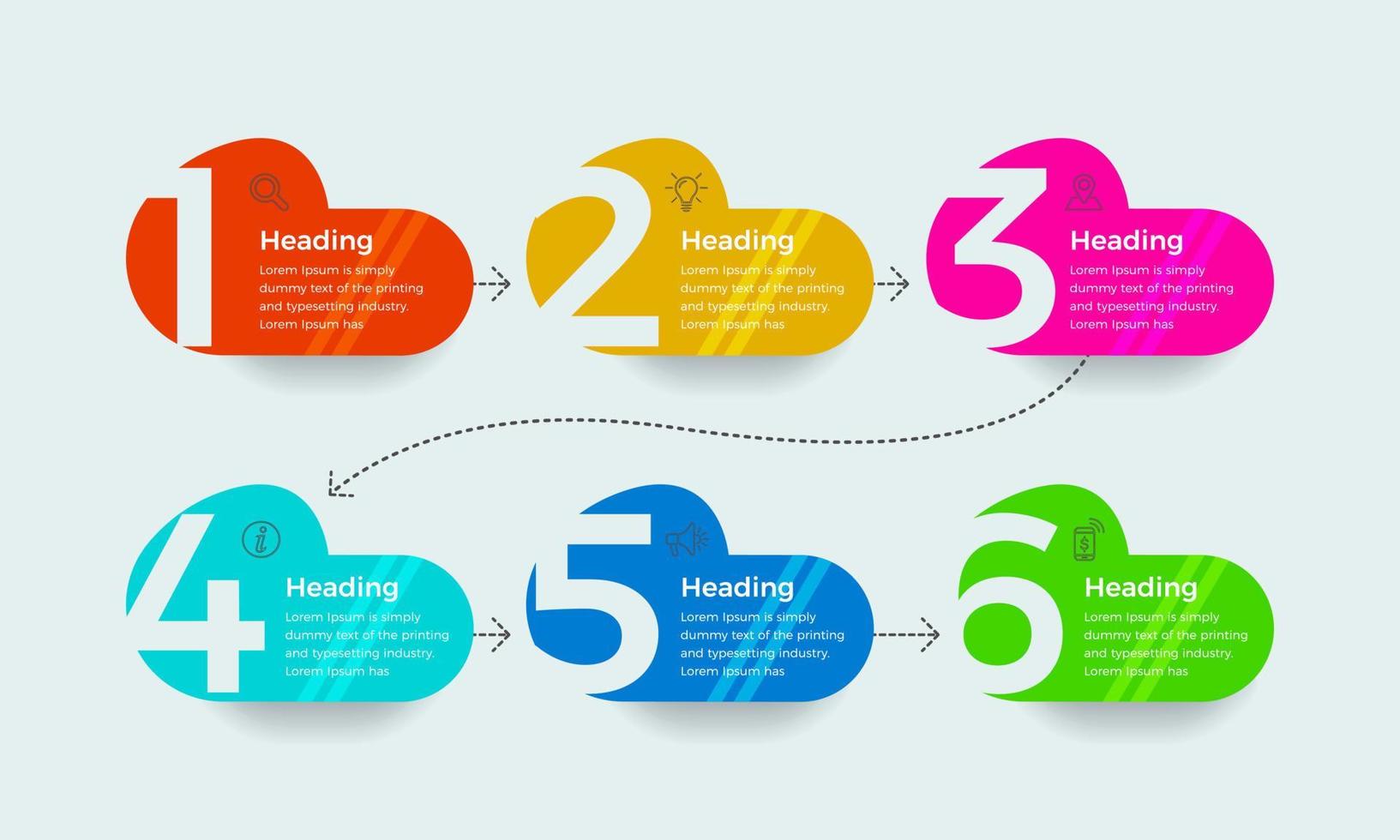 1
Heading
Lorem Ipsum is simply dummy text of the printing and typesetting industry. Lorem Ipsum has

2
Heading
Lorem Ipsum is simply dummy text of the printing and typesetting industry. Lorem Ipsum has

3
Heading
Lorem Ipsum is simply dummy text of the printing and typesetting industry. Lorem Ipsum has

4
Heading
Lorem Ipsum is simply dummy text of the printing and typesetting industry. Lorem Ipsum has

5
Heading
Lorem Ipsum is simply dummy text of the printing and typesetting industry. Lorem Ipsum has

6
Heading
Lorem Ipsum is simply dummy text of the printing and typesetting industry. Lorem Ipsum has