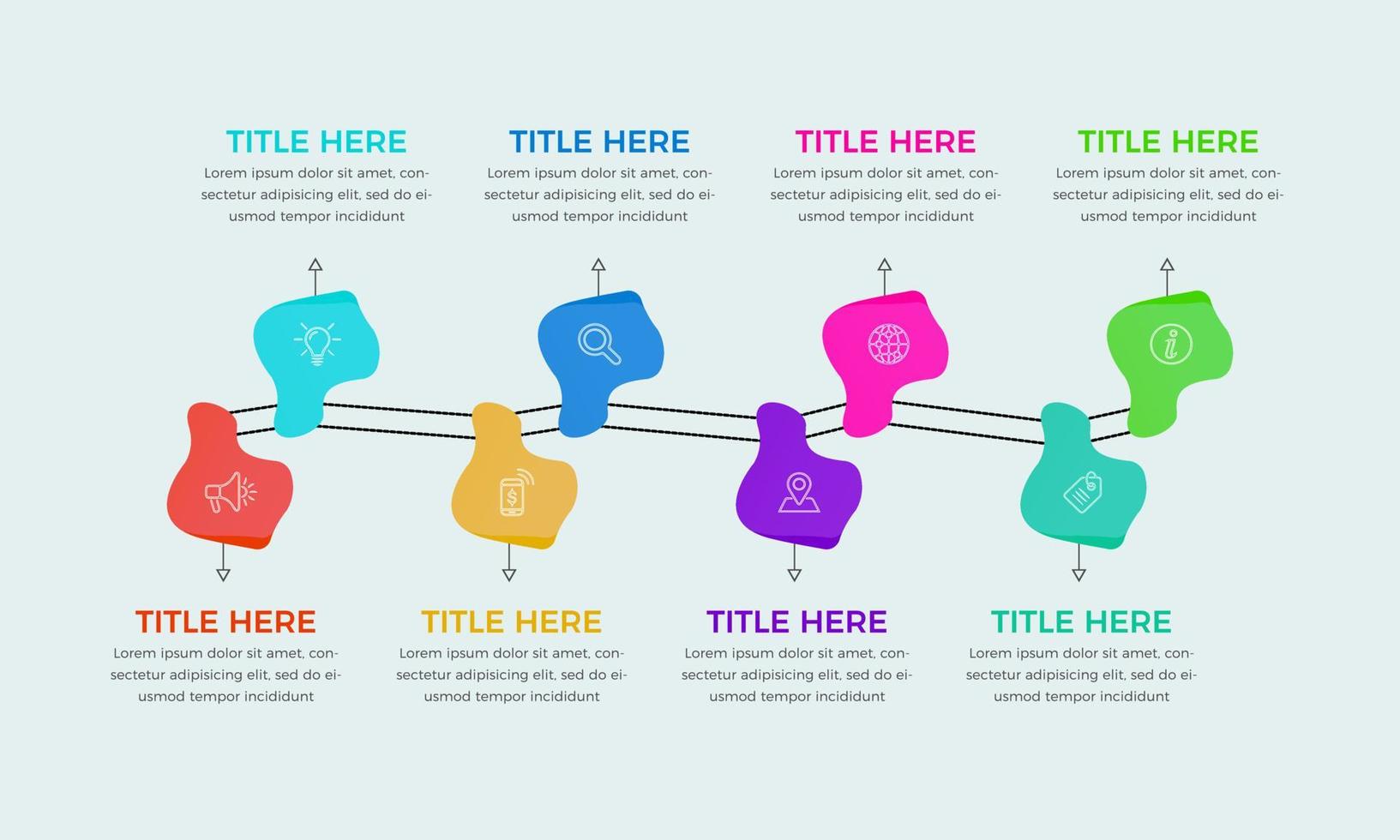 TITLE HERE
Lorem ipsum dolor sit amet, consectetur adipisicing elit, sed do eiusmod tempor incididunt

TITLE HERE
Lorem ipsum dolor sit amet, consectetur adipisicing elit, sed do eiusmod tempor incididunt

TITLE HERE
Lorem ipsum dolor sit amet, consectetur adipisicing elit, sed do eiusmod tempor incididunt

TITLE HERE
Lorem ipsum dolor sit amet, consectetur adipisicing elit, sed do eiusmod tempor incididunt

TITLE HERE
Lorem ipsum dolor sit amet, consectetur adipisicing elit, sed do eiusmod tempor incididunt

TITLE HERE
Lorem ipsum dolor sit amet, consectetur adipisicing elit, sed do eiusmod tempor incididunt

TITLE HERE
Lorem ipsum dolor sit amet, consectetur adipisicing elit, sed do eiusmod tempor incididunt

TITLE HERE
Lorem ipsum dolor sit amet, consectetur adipisicing elit, sed do eiusmod tempor incididunt