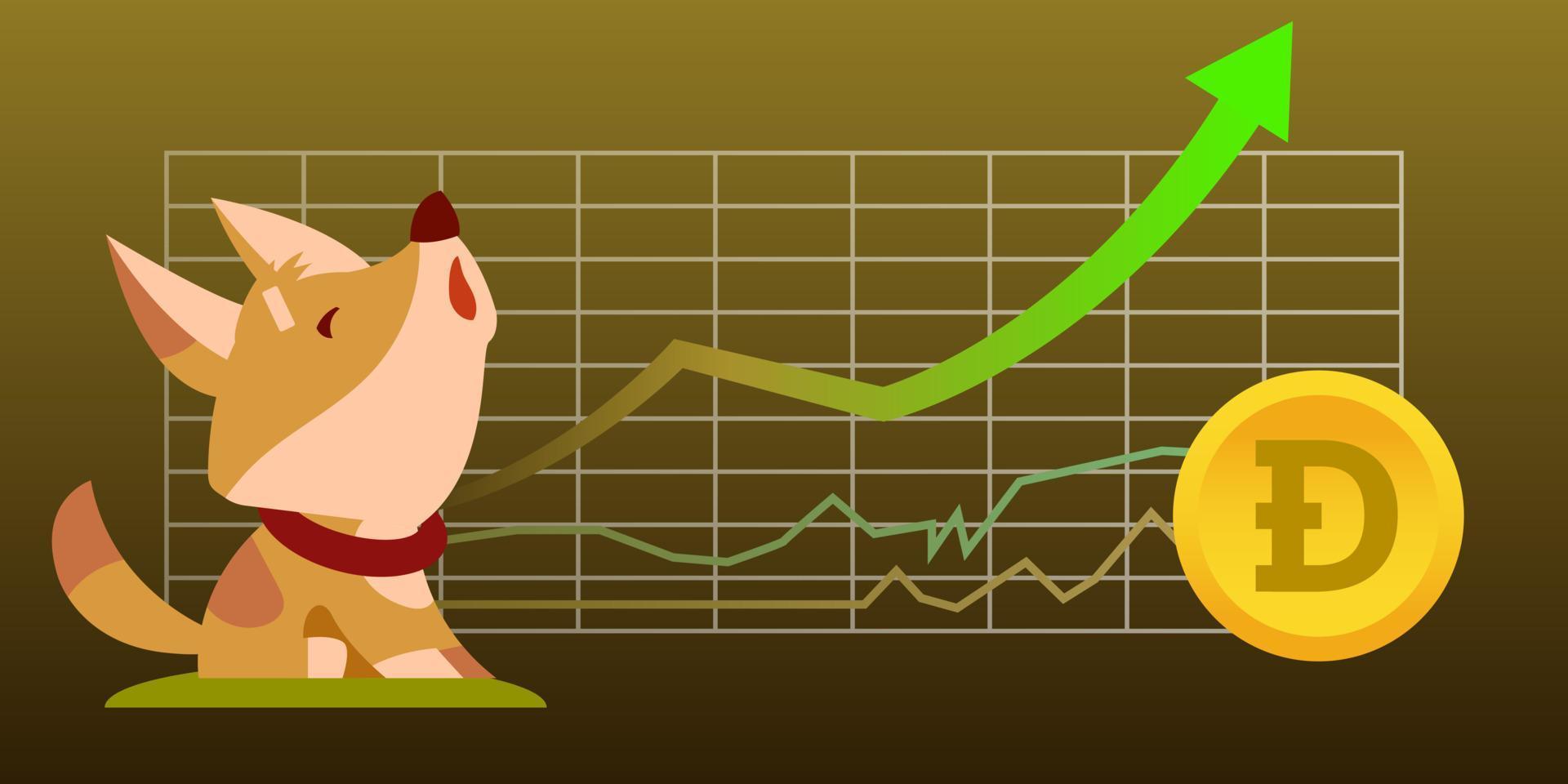 Ð