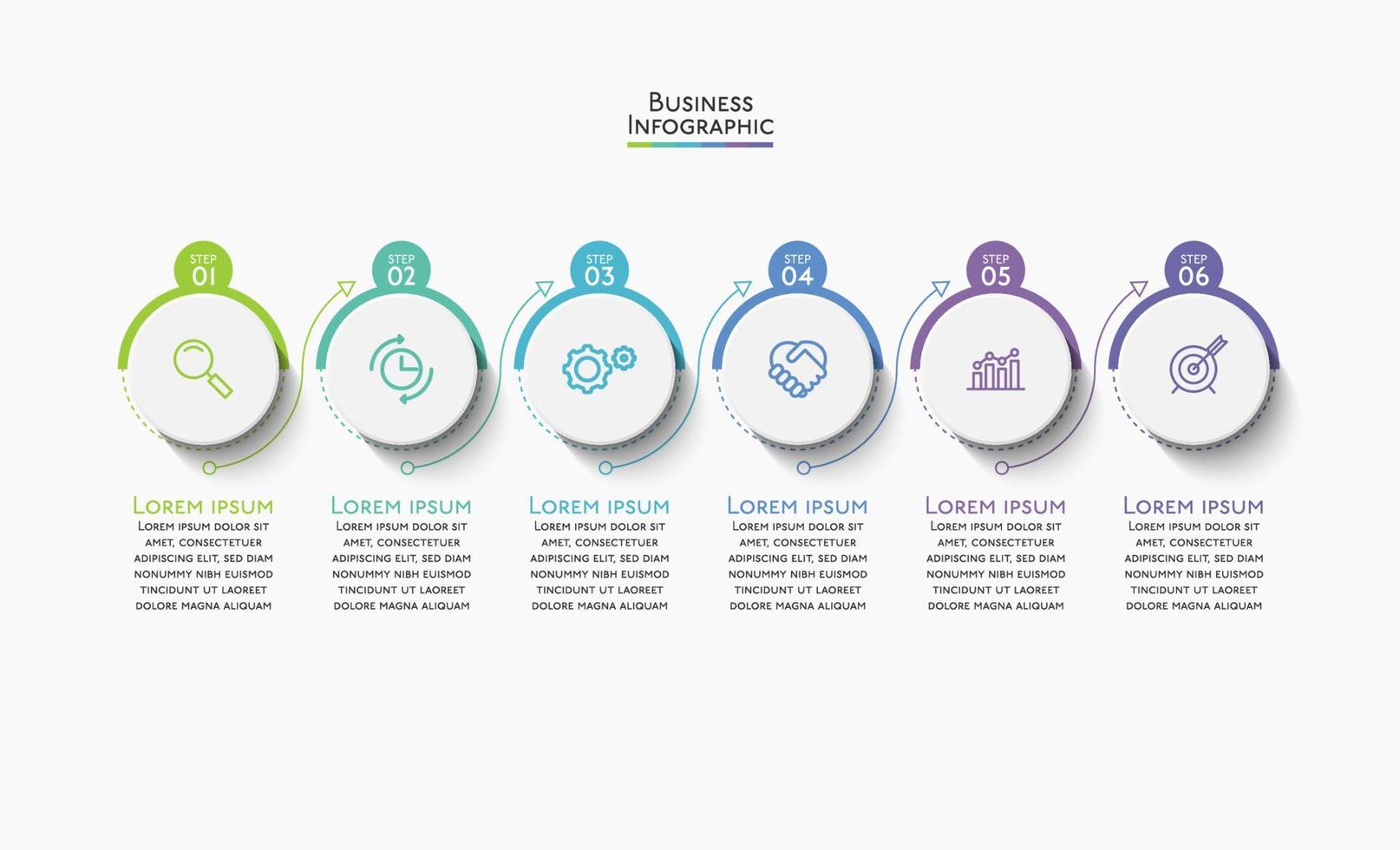 Business
Infographic

STEP
01

Lorem ipsum
Lorem ipsum dolor sit amet, consectetuer adipiscing elit, sed diam nonummy nibh euismod tincidunt ut laoreet dolore magna aliquam

STEP
02

Lorem ipsum
Lorem ipsum dolor sit amet, consectetuer adipiscing elit, sed diam nonummy nibh euismod tincidunt ut laoreet dolore magna aliquam

STEP
03

Lorem ipsum
Lorem ipsum dolor sit amet, consectetuer adipiscing elit, sed diam nonummy nibh euismod tincidunt ut laoreet dolore magna aliquam

STEP
04

Lorem ipsum
Lorem ipsum dolor sit amet, consectetuer adipiscing elit, sed diam nonummy nibh euismod tincidunt ut laoreet dolore magna aliquam

STEP
05

Lorem ipsum
Lorem ipsum dolor sit amet, consectetuer adipiscing elit, sed diam nonummy nibh euismod tincidunt ut laoreet dolore magna aliquam

STEP
06

Lorem ipsum
Lorem ipsum dolor sit amet, consectetuer adipiscing elit, sed diam nonummy nibh euismod tincidunt ut laoreet dolore magna aliquam