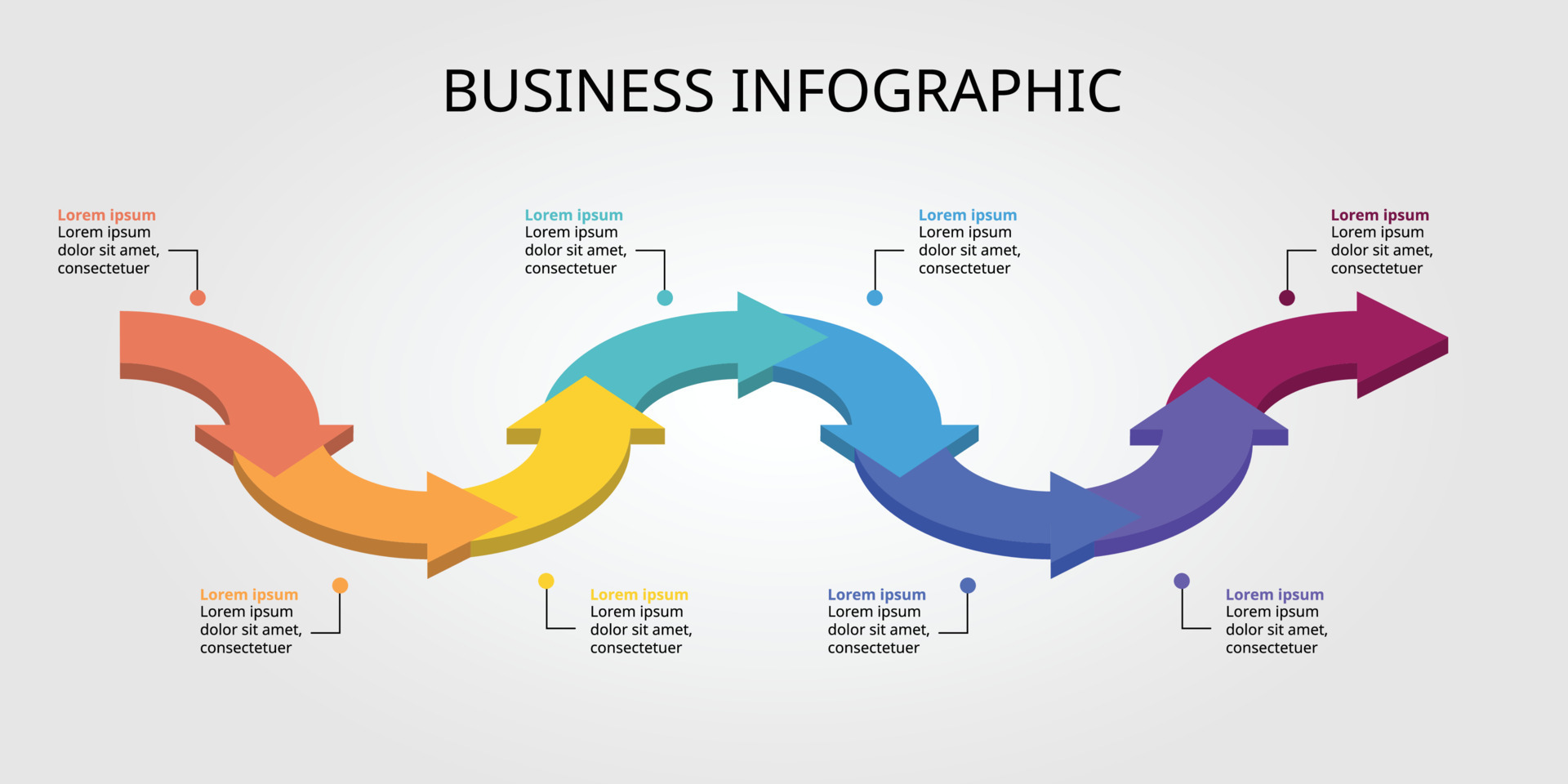 BUSINESS INFOGRAPHIC

Lorem ipsum
Lorem ipsum dolor sit amet, consectetuer

Lorem ipsum
Lorem ipsum dolor sit amet, consectetuer

Lorem ipsum
Lorem ipsum dolor sit amet, consectetuer

Lorem ipsum
Lorem ipsum dolor sit amet, consectetuer

Lorem ipsum
Lorem ipsum dolor sit amet, consectetuer

Lorem ipsum
Lorem ipsum dolor sit amet, consectetuer

Lorem ipsum
Lorem ipsum dolor sit amet, consectetuer

Lorem ipsum
Lorem ipsum dolor sit amet, consectetuer