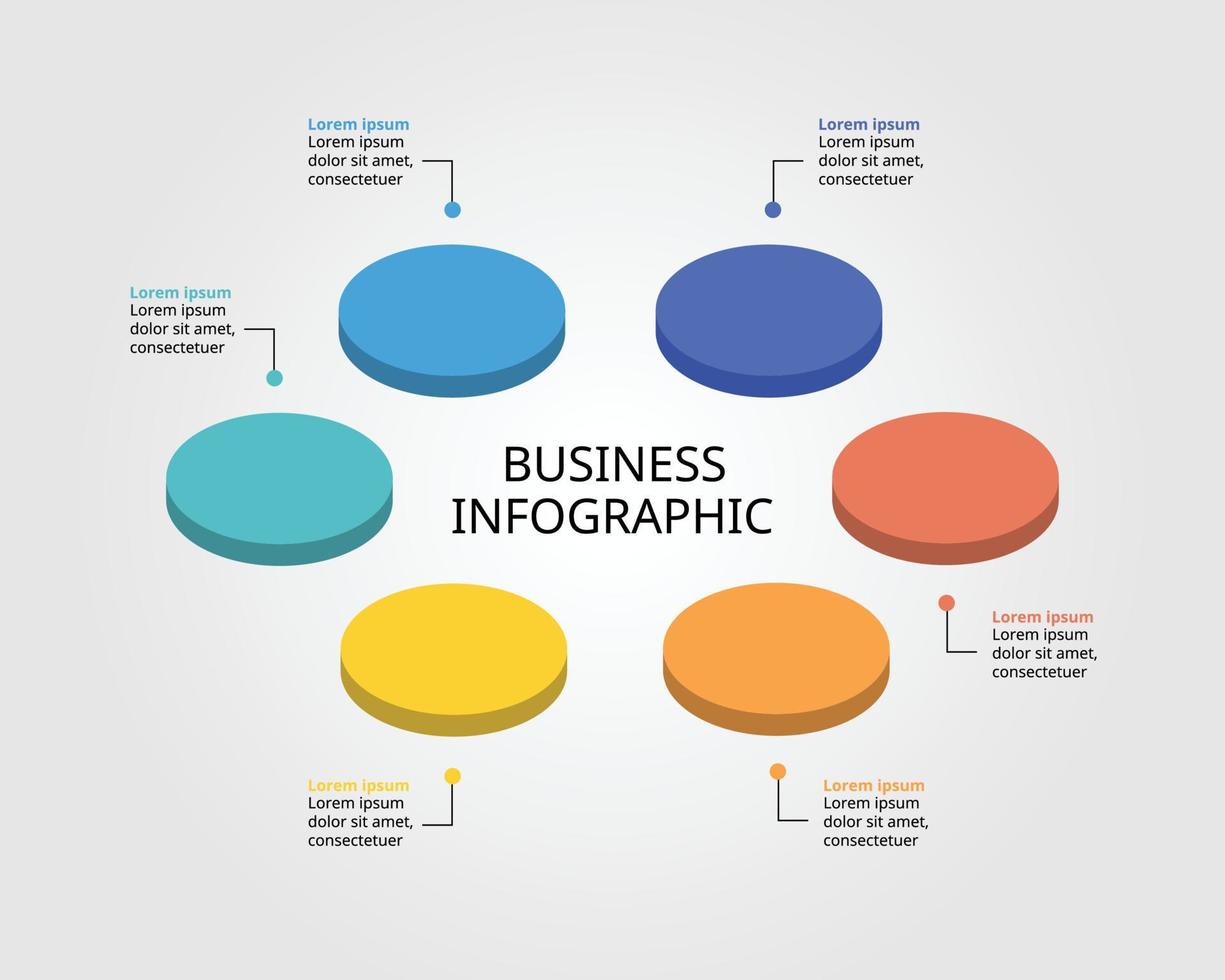 Lorem ipsum
Lorem ipsum dolor sit amet, consectetuer

Lorem ipsum
Lorem ipsum dolor sit amet, consectetuer

Lorem ipsum
Lorem ipsum dolor sit amet, consectetuer

BUSINESS
INFOGRAPHIC

Lorem ipsum
Lorem ipsum dolor sit amet, consectetuer

Lorem ipsum
Lorem ipsum dolor sit amet, consectetuer

Lorem ipsum
Lorem ipsum dolor sit amet, consectetuer