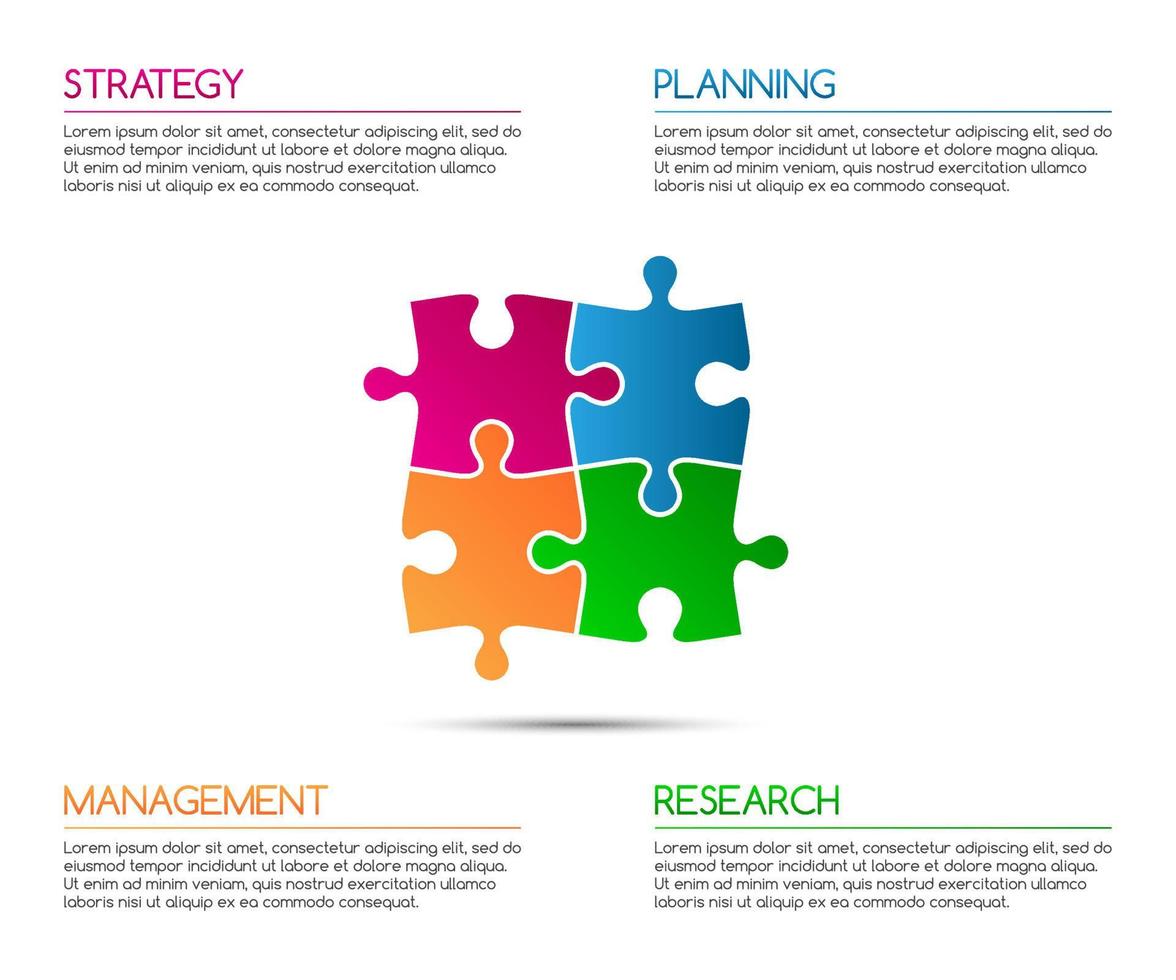 STRATEGY

Lorem ipsum dolor sit amet, consectetur adipiscing elit, sed do eiusmod tempor incididunt ut labore et dolore magna aliqua. Ut enim ad minim veniam, quis nostrud exercitation ullamco laboris nisi ut aliquip ex ea commodo consequat.

PLANNING

Lorem ipsum dolor sit amet, consectetur adipiscing elit, sed do eiusmod tempor incididunt ut labore et dolore magna aliqua. Ut enim ad minim veniam, quis nostrud exercitation ullamco laboris nisi ut aliquip ex ea commodo consequat.

MANAGEMENT

Lorem ipsum dolor sit amet, consectetur adipiscing elit, sed do eiusmod tempor incididunt ut labore et dolore magna aliqua. Ut enim ad minim veniam, quis nostrud exercitation ullamco laboris nisi ut aliquip ex ea commodo consequat.

RESEARCH

Lorem ipsum dolor sit amet, consectetur adipiscing elit, sed do eiusmod tempor incididunt ut labore et dolore magna aliqua. Ut enim ad minim veniam, quis nostrud exercitation ullamco laboris nisi ut aliquip ex ea commodo consequat.