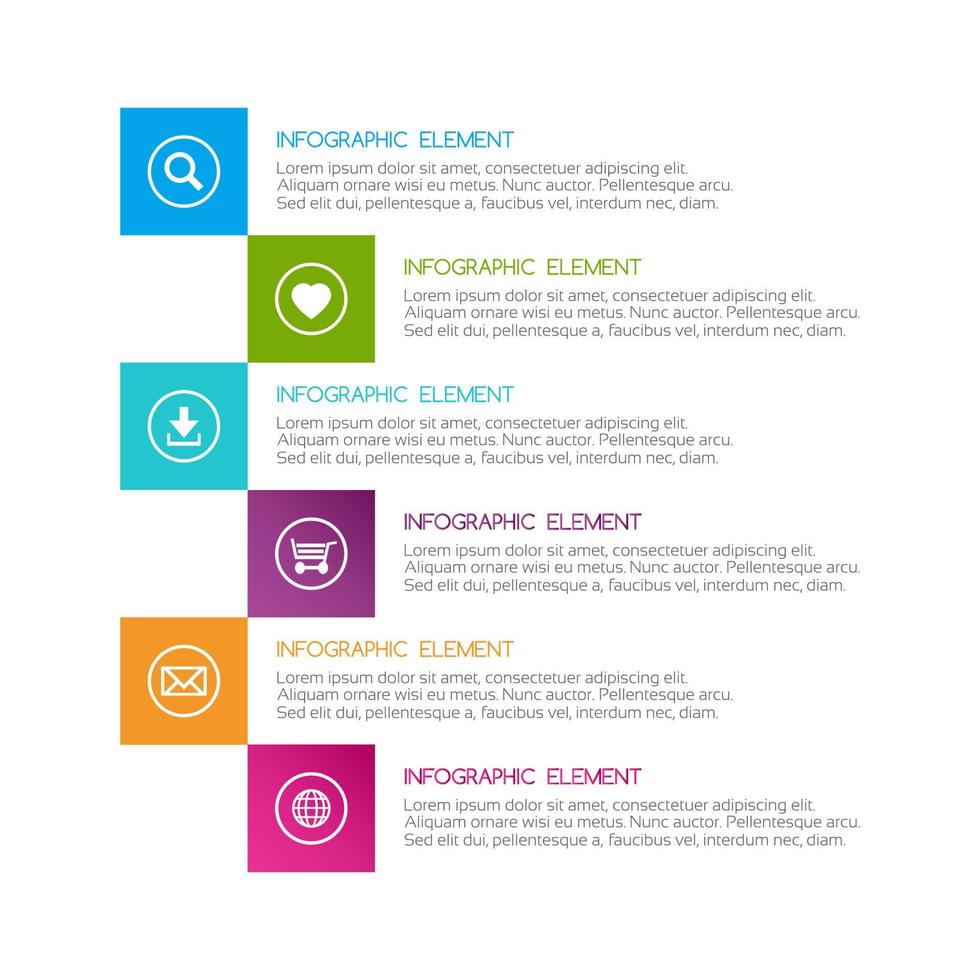 INFOGRAPHIC ELEMENT
Lorem ipsum dolor sit amet, consectetuer adipiscing elit. Aliquam ornare wisi eu metus. Nunc auctor. Pellentesque arcu. Sed elit dui, pellentesque a, faucibus vel, interdum nec, diam.

INFOGRAPHIC ELEMENT
Lorem ipsum dolor sit amet, consectetuer adipiscing elit. Aliquam ornare wisi eu metus. Nunc auctor. Pellentesque arcu. Sed elit dui, pellentesque a, faucibus vel, interdum nec, diam.

INFOGRAPHIC ELEMENT
Lorem ipsum dolor sit amet, consectetuer adipiscing elit. Aliquam ornare wisi eu metus. Nunc auctor. Pellentesque arcu. Sed elit dui, pellentesque a, faucibus vel, interdum nec, diam.

INFOGRAPHIC ELEMENT
Lorem ipsum dolor sit amet, consectetuer adipiscing elit. Aliquam ornare wisi eu metus. Nunc auctor. Pellentesque arcu. Sed elit dui, pellentesque a, faucibus vel, interdum nec, diam.

INFOGRAPHIC ELEMENT
Lorem ipsum dolor sit amet, consectetuer adipiscing elit. Aliquam ornare wisi eu metus. Nunc auctor. Pellentesque arcu. Sed elit dui, pellentesque a, faucibus vel, interdum nec, diam.

INFOGRAPHIC ELEMENT
Lorem ipsum dolor sit amet, consectetuer adipiscing elit. Aliquam ornare wisi eu metus. Nunc auctor. Pellentesque arcu. Sed elit dui, pellentesque a, faucibus vel, interdum nec, diam.