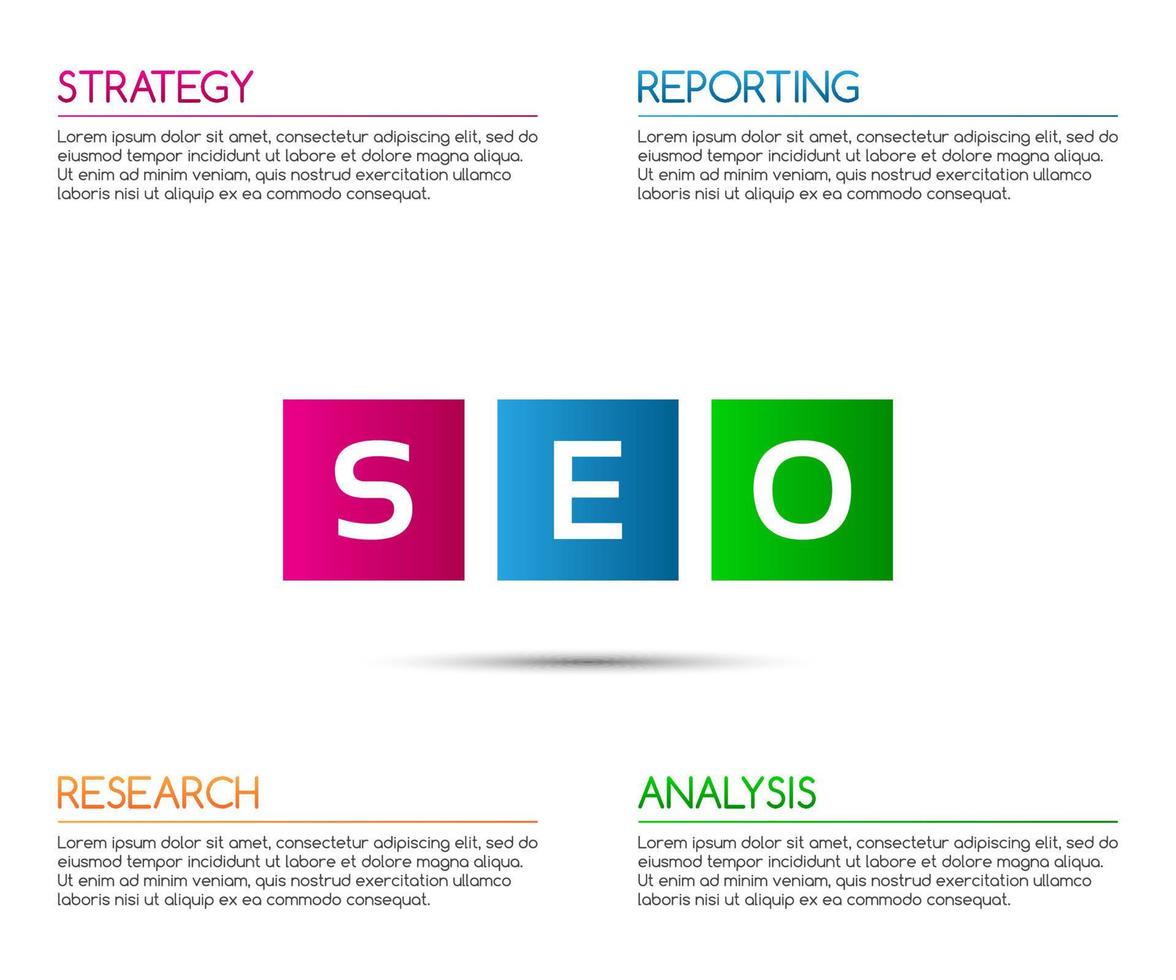 STRATEGY

Lorem ipsum dolor sit amet, consectetur adipiscing elit, sed do eiusmod tempor incididunt ut labore et dolore magna aliqua. Ut enim ad minim veniam, quis nostrud exercitation ullamco laboris nisi ut aliquip ex ea commodo consequat.

REPORTING

Lorem ipsum dolor sit amet, consectetur adipiscing elit, sed do eiusmod tempor incididunt ut labore et dolore magna aliqua. Ut enim ad minim veniam, quis nostrud exercitation ullamco laboris nisi ut aliquip ex ea commodo consequat.

S E O

RESEARCH

Lorem ipsum dolor sit amet, consectetur adipiscing elit, sed do eiusmod tempor incididunt ut labore et dolore magna aliqua. Ut enim ad minim veniam, quis nostrud exercitation ullamco laboris nisi ut aliquip ex ea commodo consequat.

ANALYSIS

Lorem ipsum dolor sit amet, consectetur adipiscing elit, sed do eiusmod tempor incididunt ut labore et dolore magna aliqua. Ut enim ad minim veniam, quis nostrud exercitation ullamco laboris nisi ut aliquip ex ea commodo consequat.