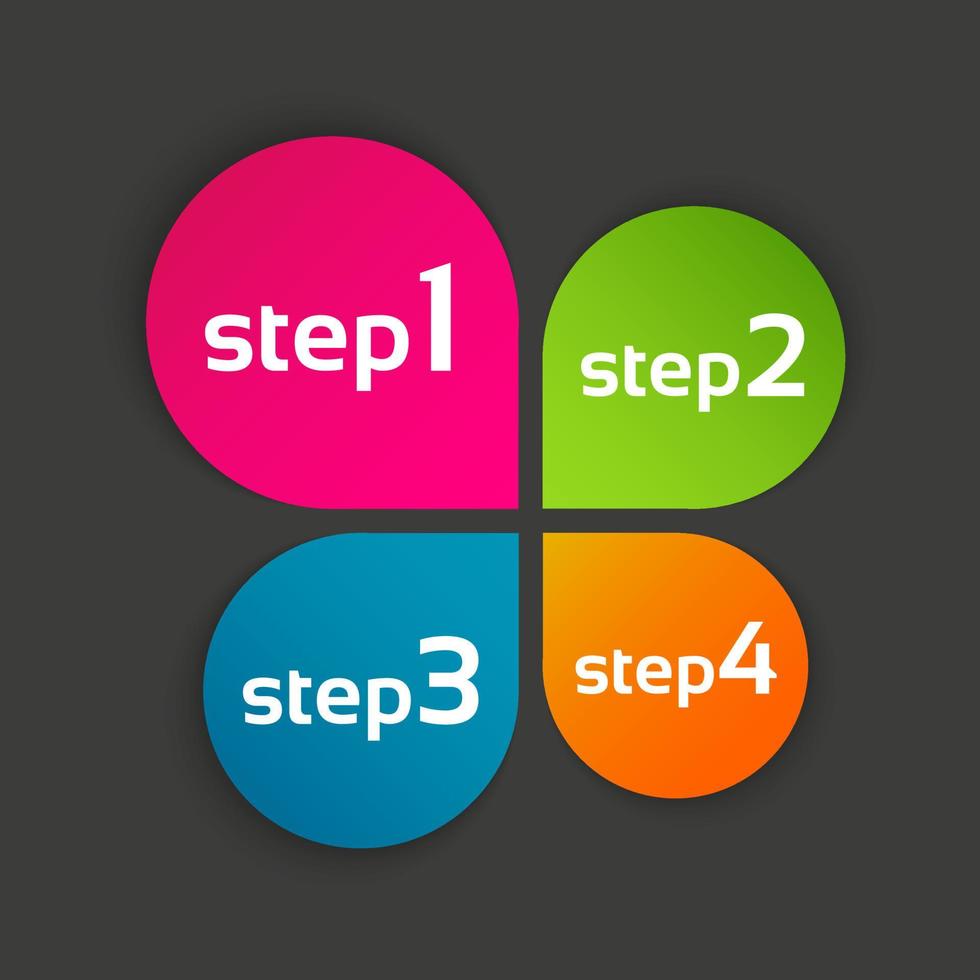 step1

step2

step3

step4