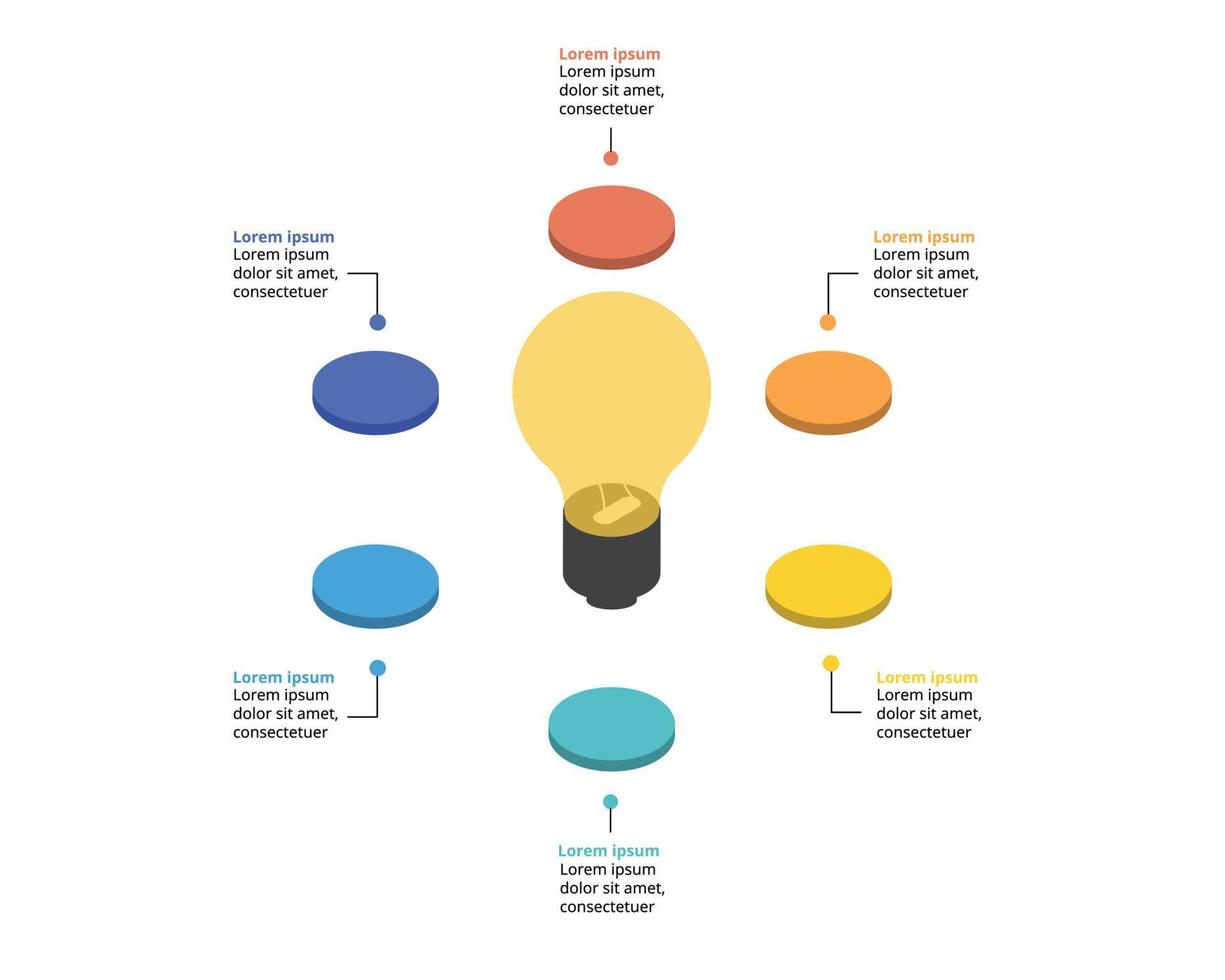 Lorem ipsum
Lorem ipsum dolor sit amet, consectetuer

Lorem ipsum
Lorem ipsum dolor sit amet, consectetuer

Lorem ipsum
Lorem ipsum dolor sit amet, consectetuer

Lorem ipsum
Lorem ipsum dolor sit amet, consectetuer

Lorem ipsum
Lorem ipsum dolor sit amet, consectetuer

Lorem ipsum
Lorem ipsum dolor sit amet, consectetuer