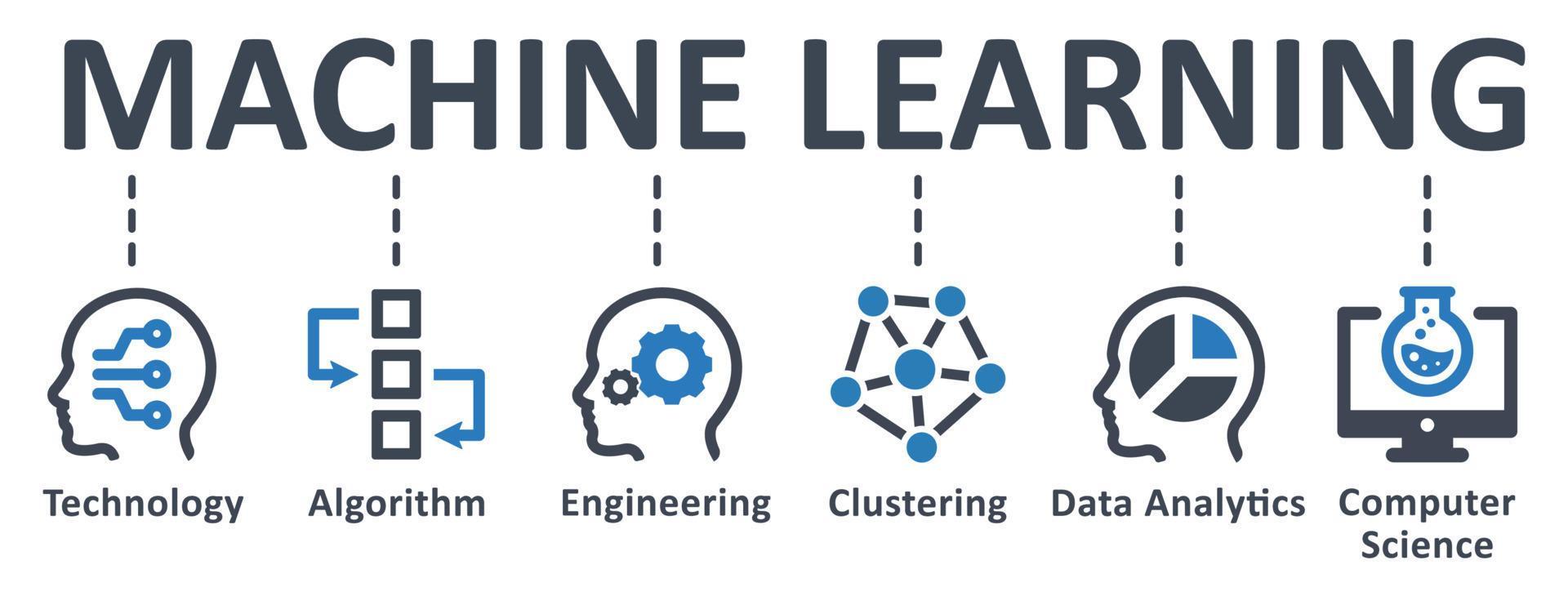 MACHINE LEARNING

Technology

Algorithm

Engineering

Clustering

Data Analytics

Computer Science