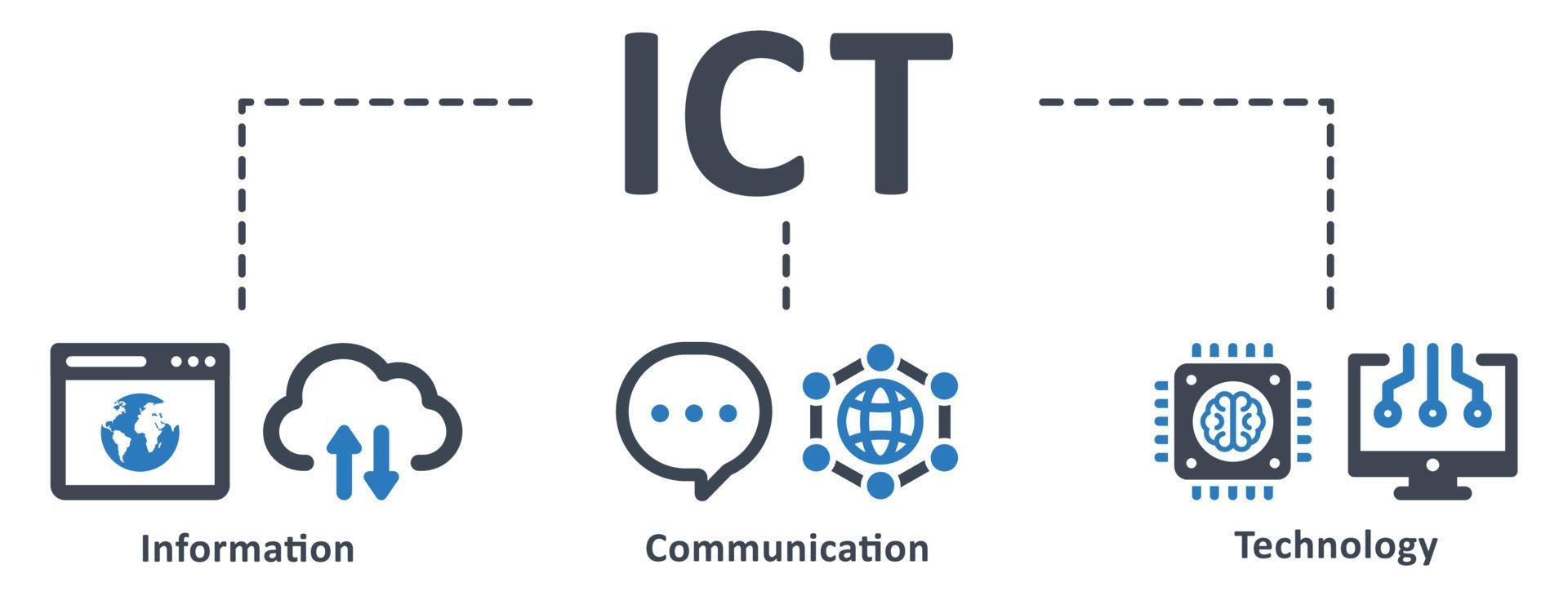 ICT

Information

Communication

Technology