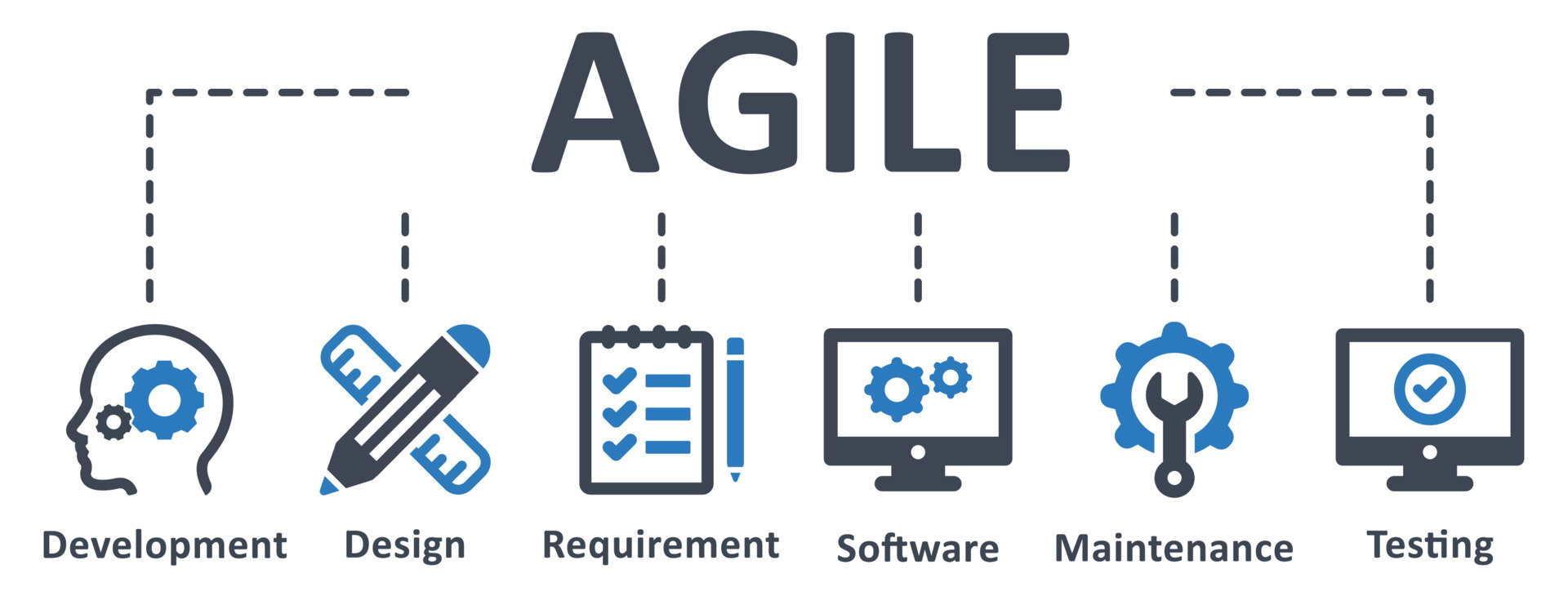 AGILE

Development Design Requirement Software Maintenance Testing