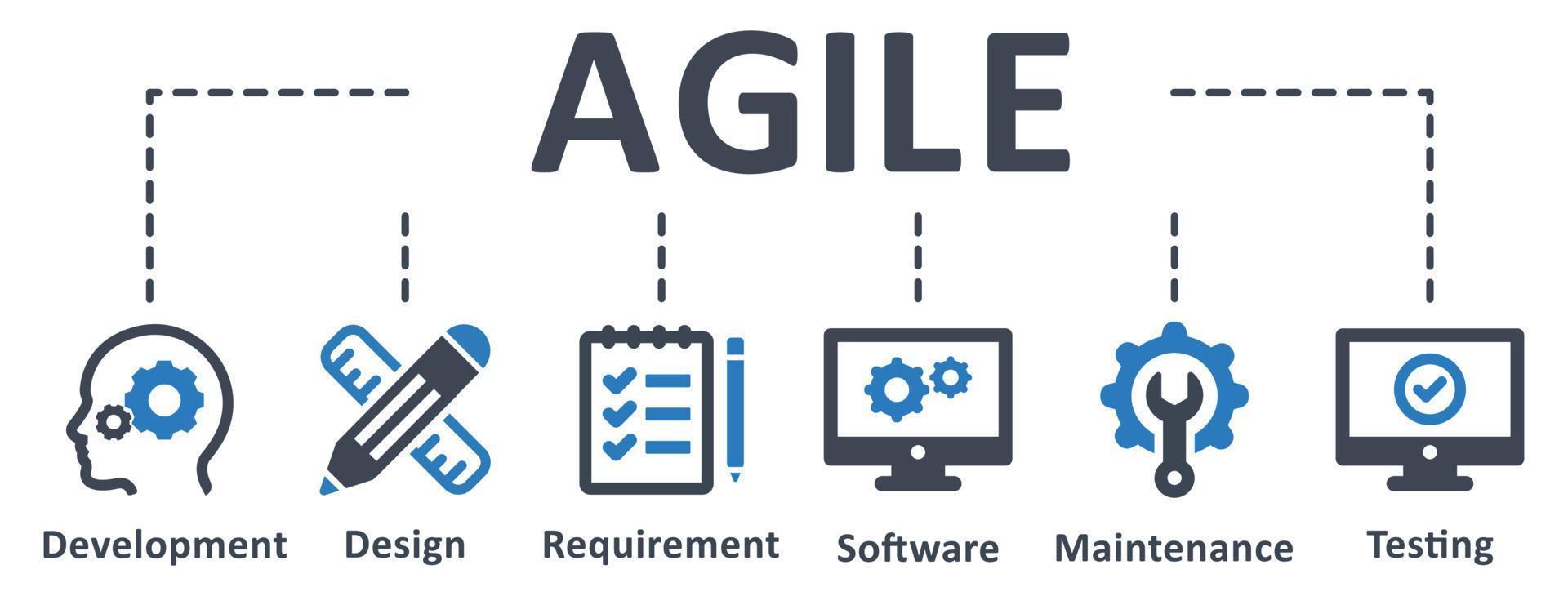 AGILE

Development Design Requirement Software Maintenance Testing