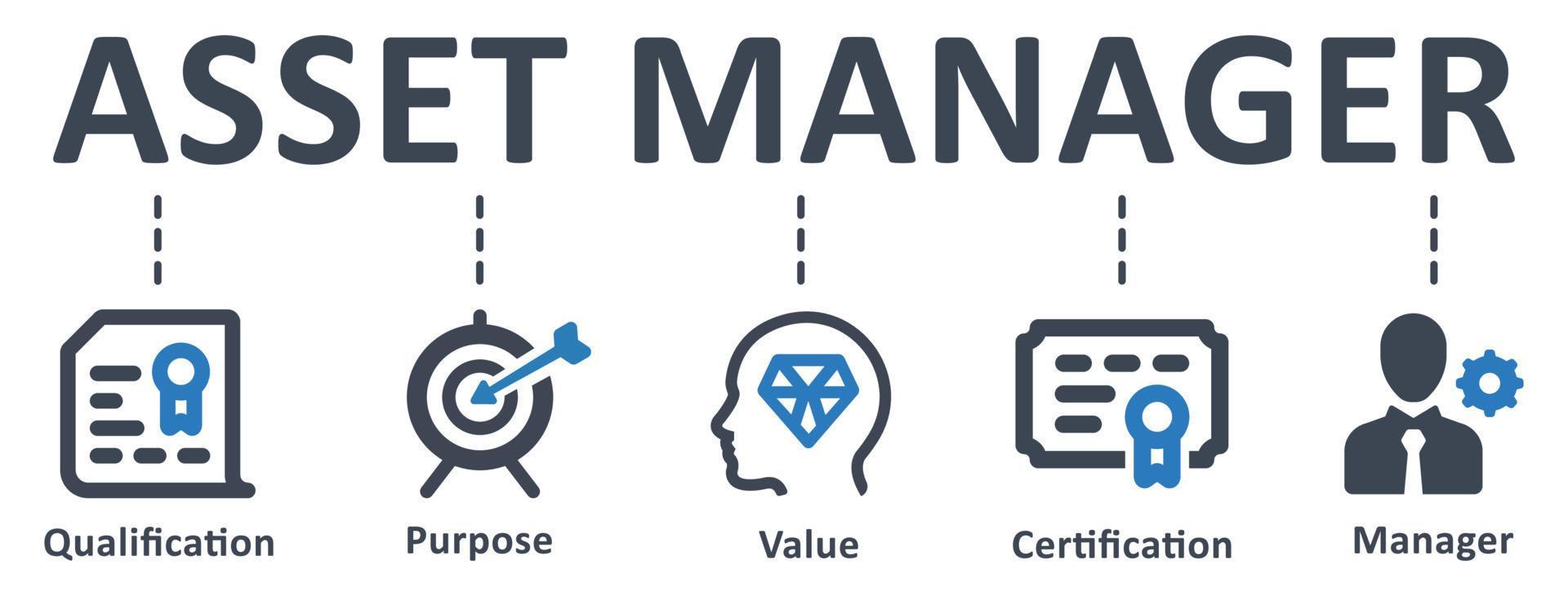 ASSET MANAGER

Qualification

Purpose

Value

Certification

Manager