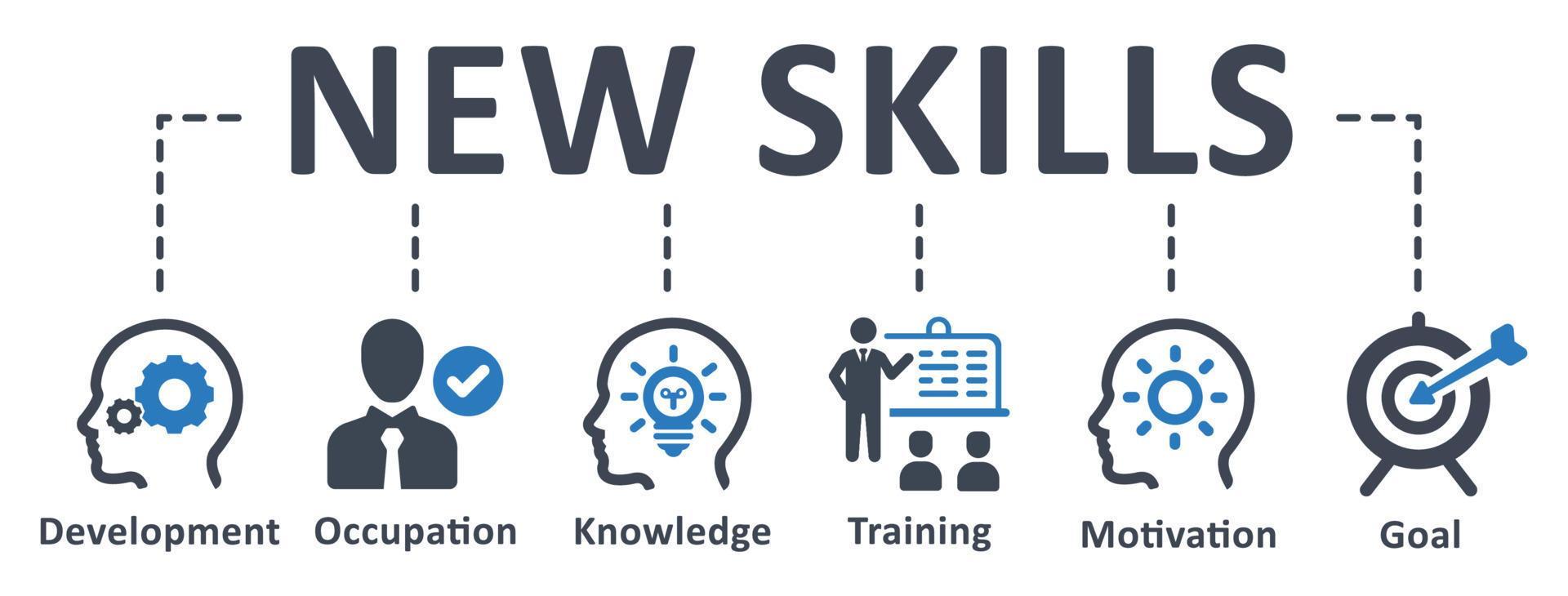 NEW SKILLS

Development

Occupation

Knowledge

Training

Motivation

Goal