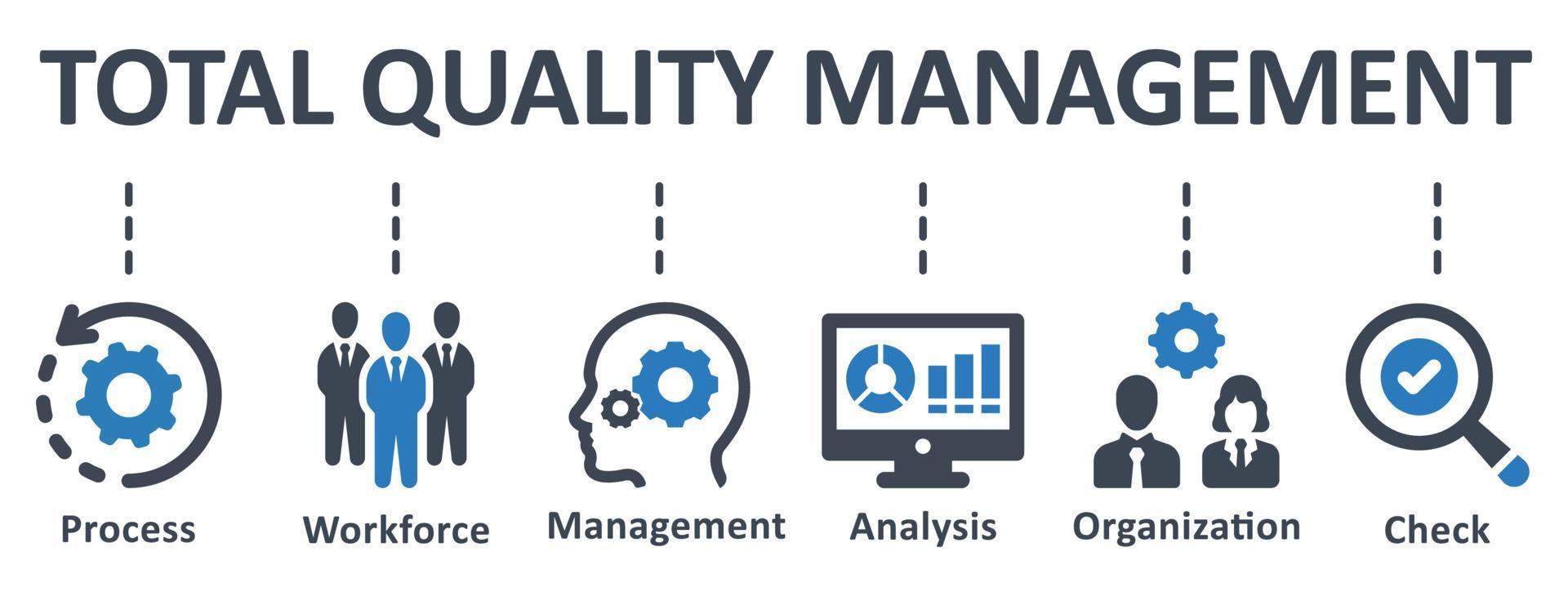 TOTAL QUALITY MANAGEMENT

Process

Workforce

Management

Analysis

Organization

Check