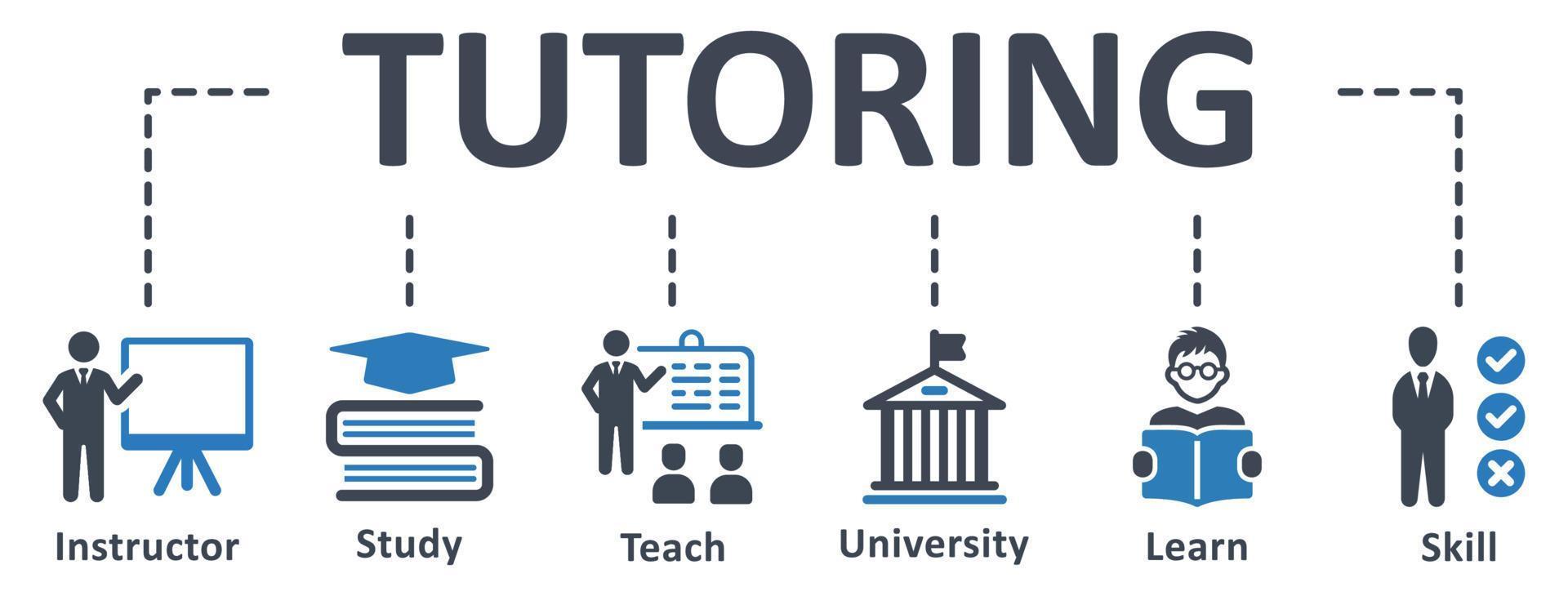 TUTORING

Instructor

Study

Teach

University

Learn

Skill