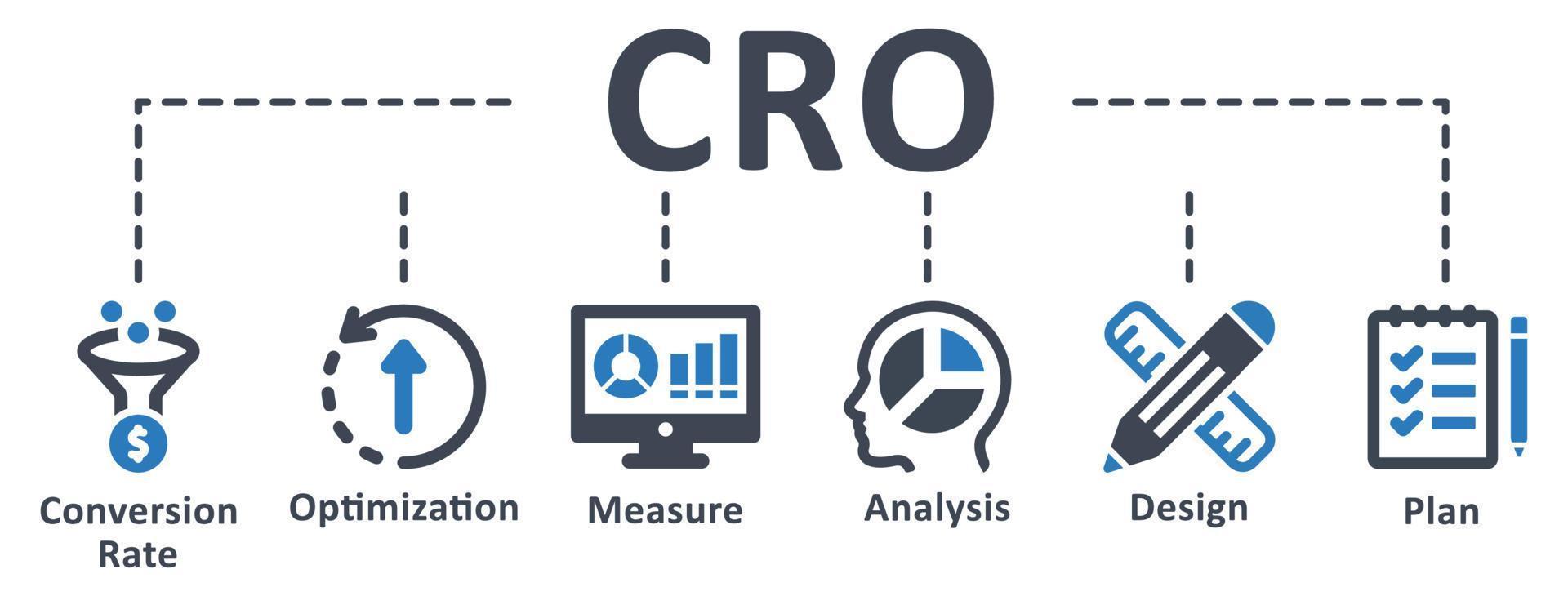 CRO

Conversion Rate

Optimization

Measure

Analysis

Design

Plan