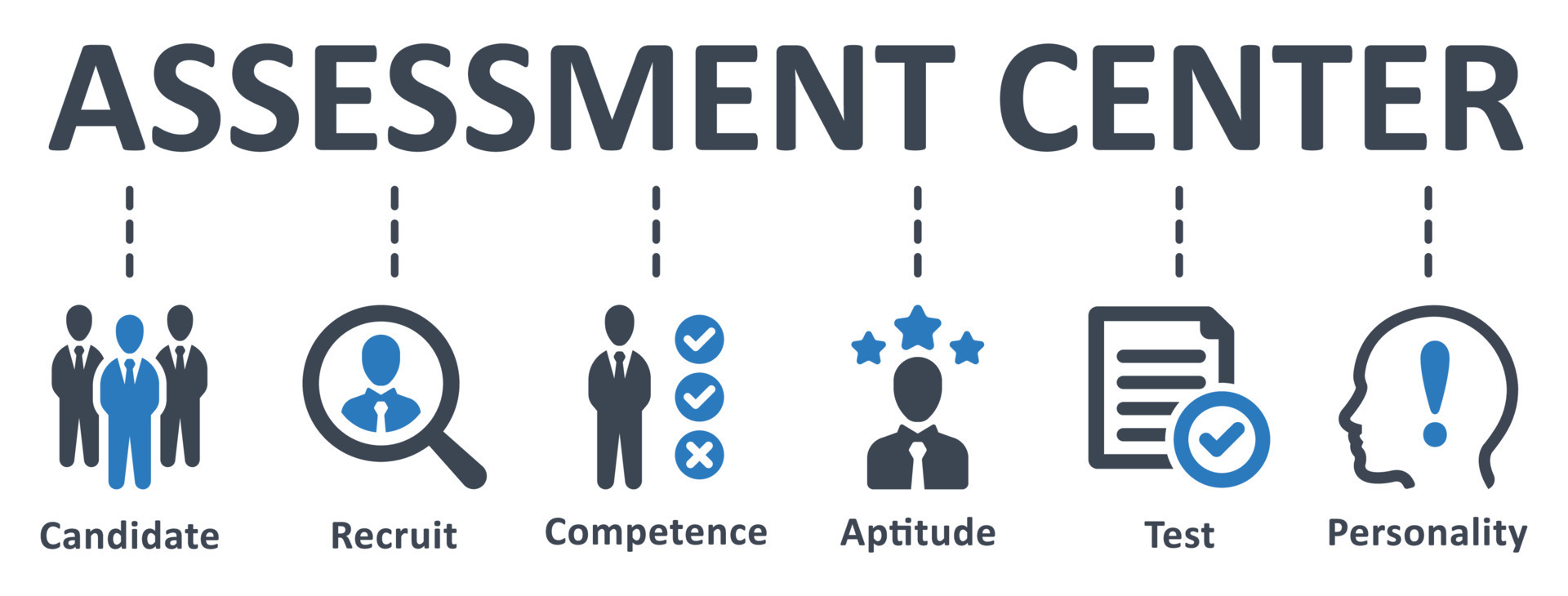 ASSESSMENT CENTER

Candidate

Recruit

Competence

Aptitude

Test

Personality