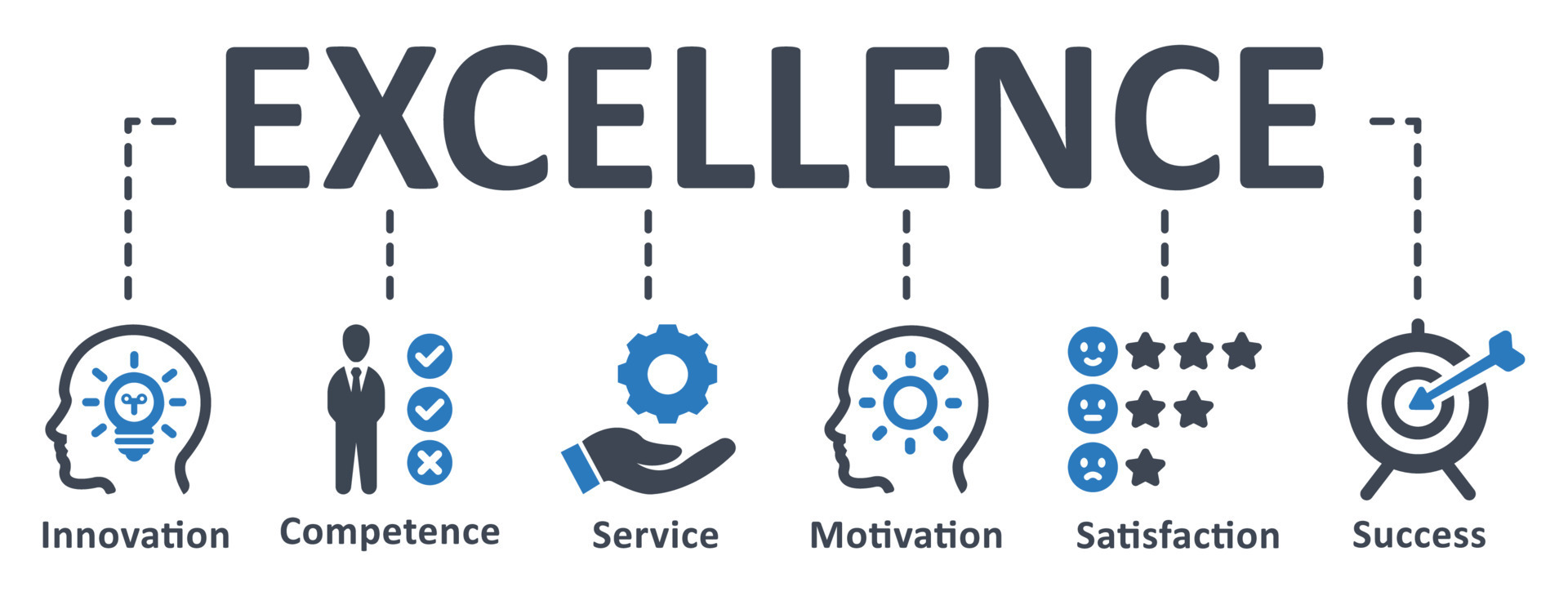 EXCELLENCE

Innovation

Competence

Service

Motivation

Satisfaction

Success