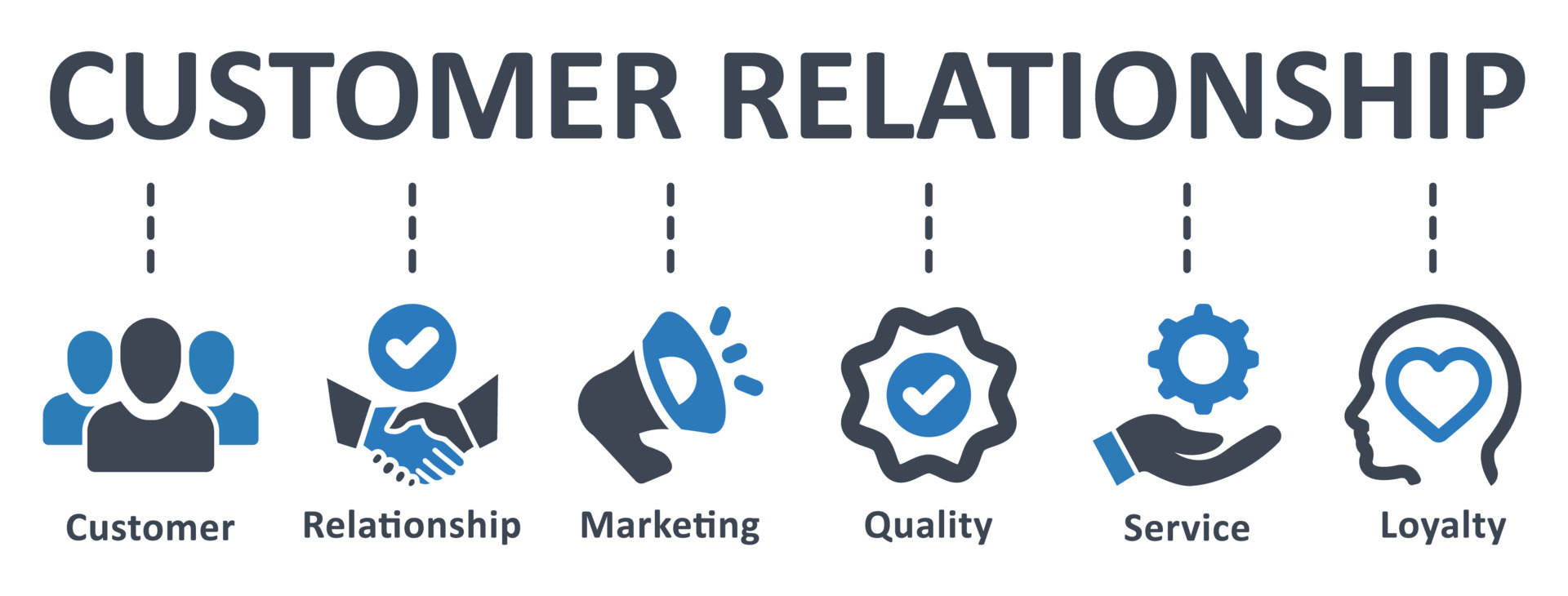 CUSTOMER RELATIONSHIP

Customer

Relationship

Marketing

Quality

Service

Loyalty