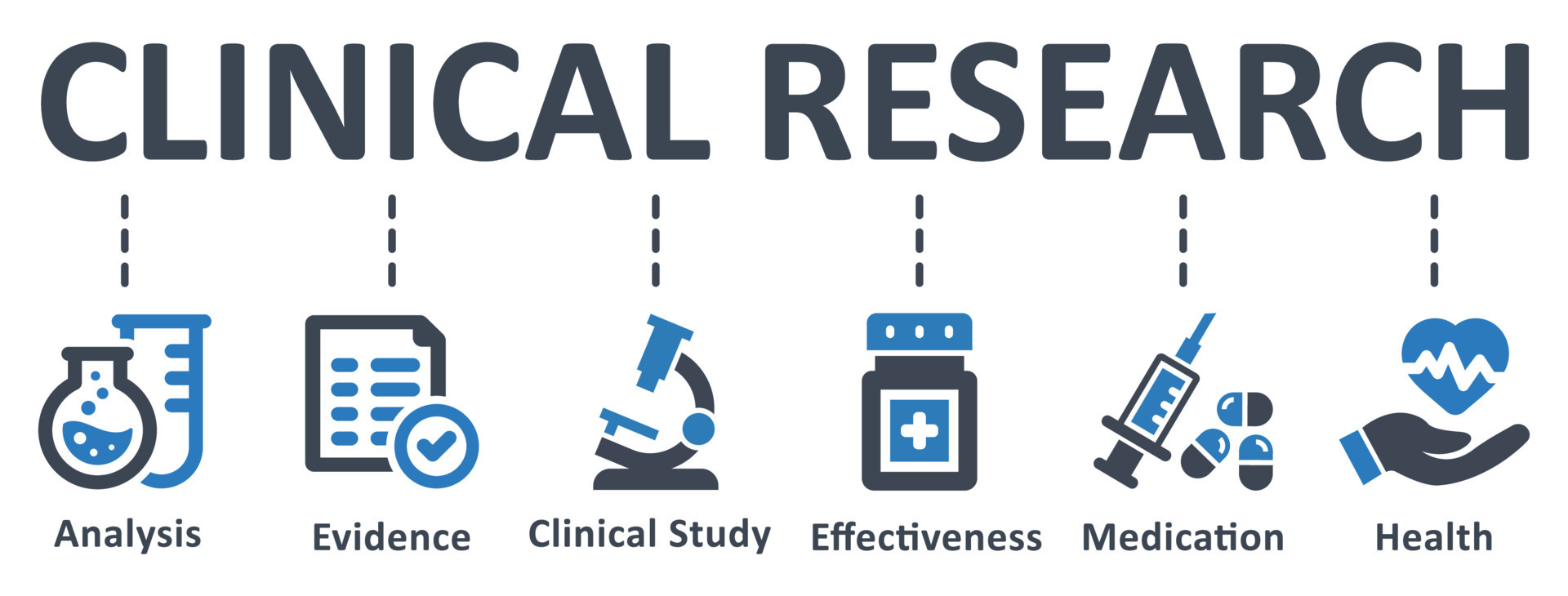 CLINICAL RESEARCH

Analysis

Evidence

Clinical Study

Effectiveness

Medication

Health