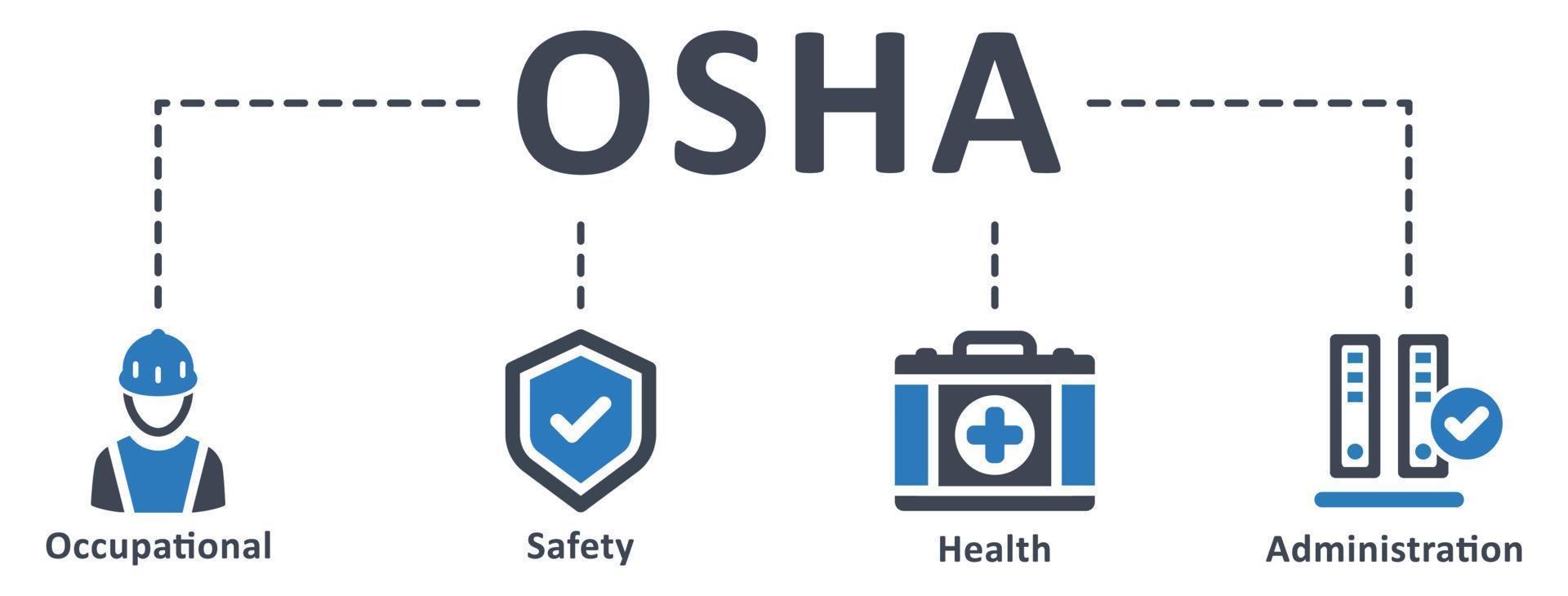 OSHA

Occupational

Safety

Health

Administration