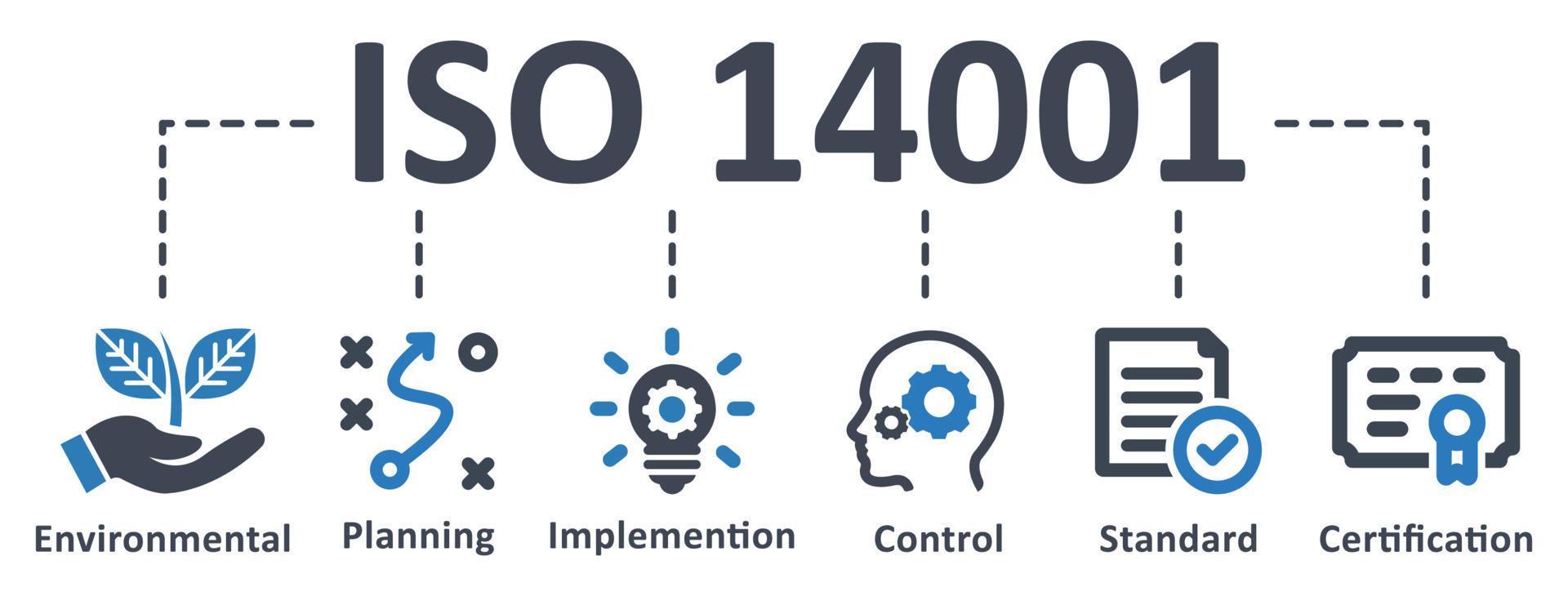 ISO 14001

Environmental

Planning

Implemention

Control

Standard

Certification