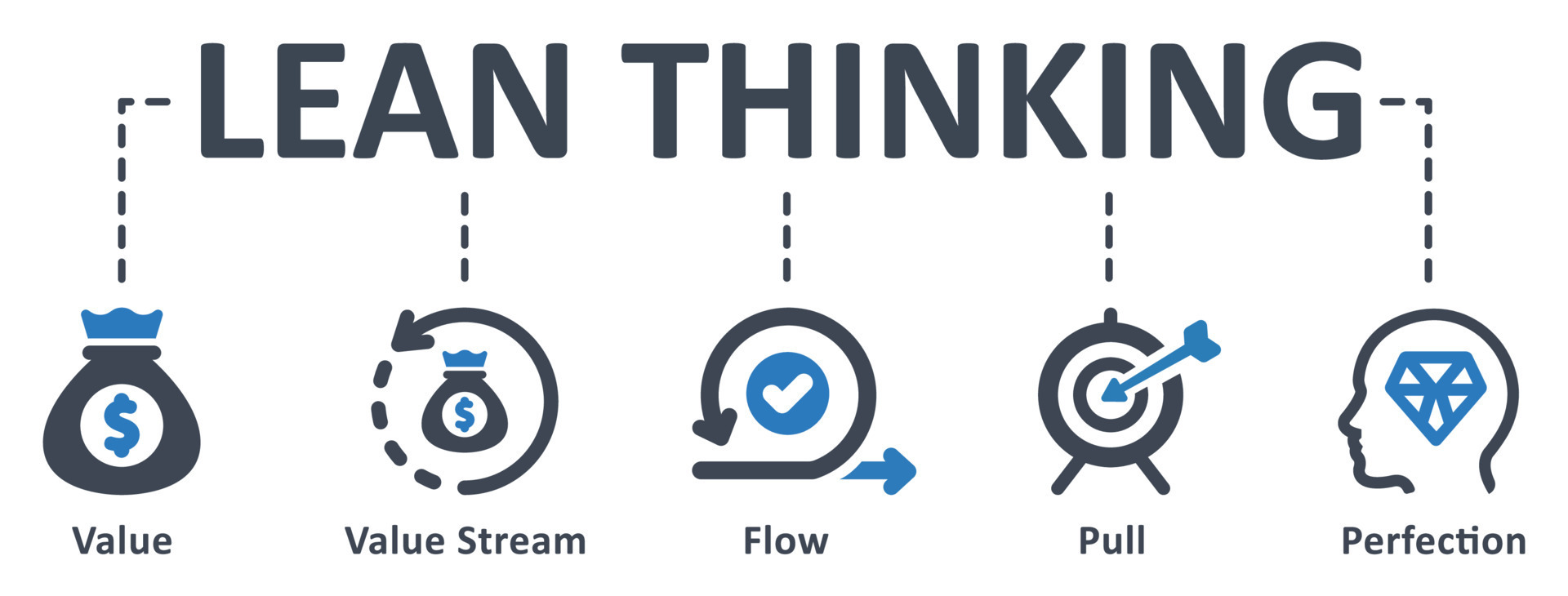 LEAN THINKING

$

$

Value

Value Stream

Flow

Pull

Perfection