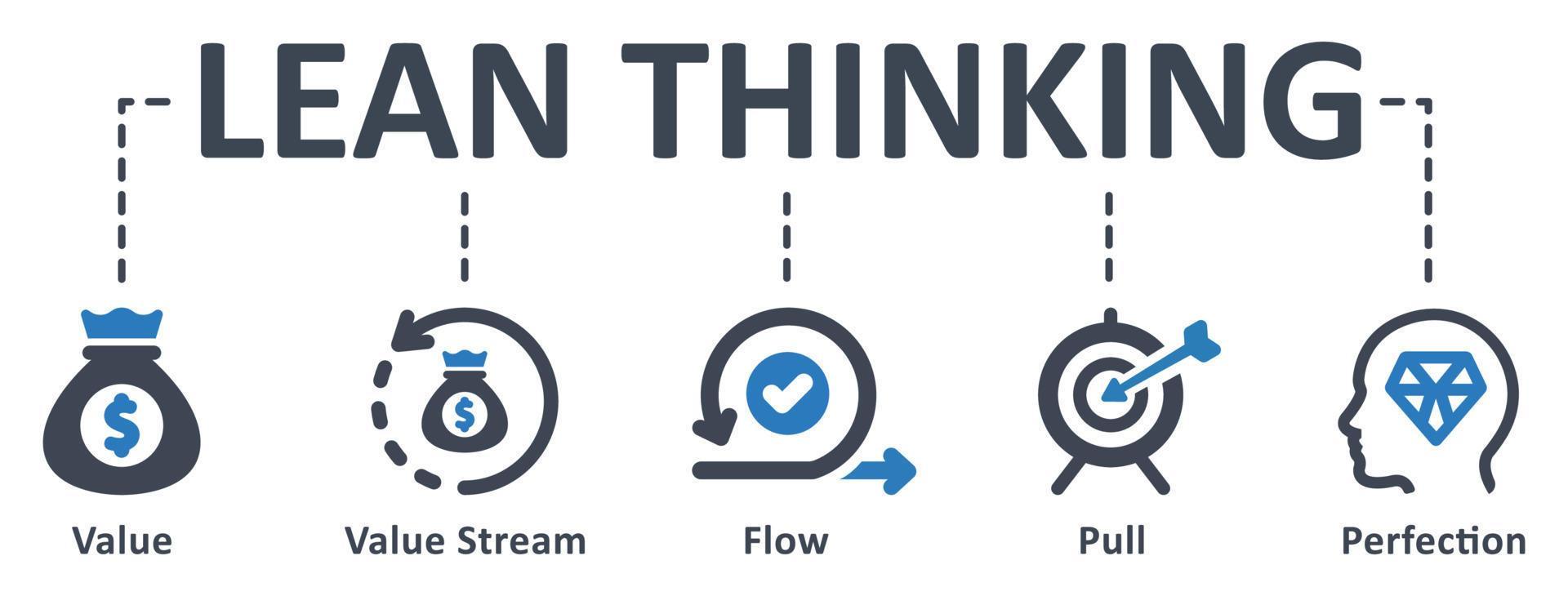 LEAN THINKING

$ $

Value

Value Stream

Flow

Pull

Perfection