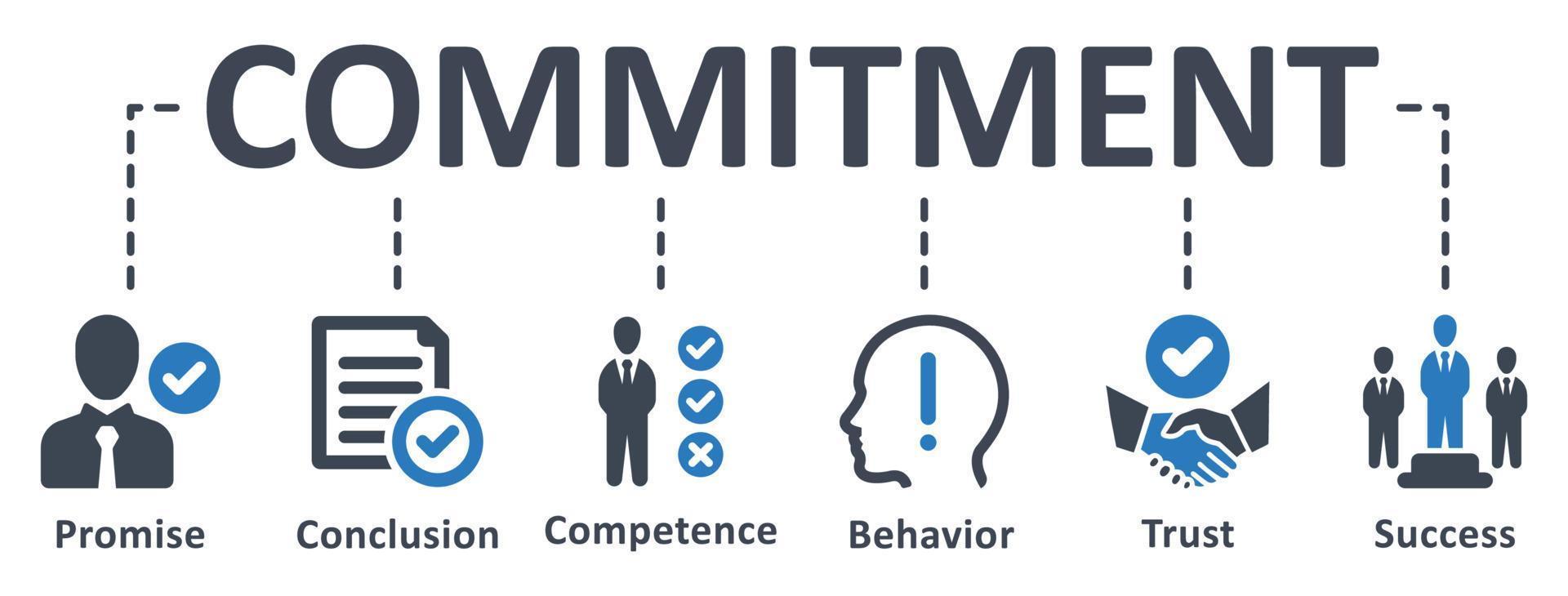 COMMITMENT

Promise

Conclusion

Competence

Behavior

Trust

Success