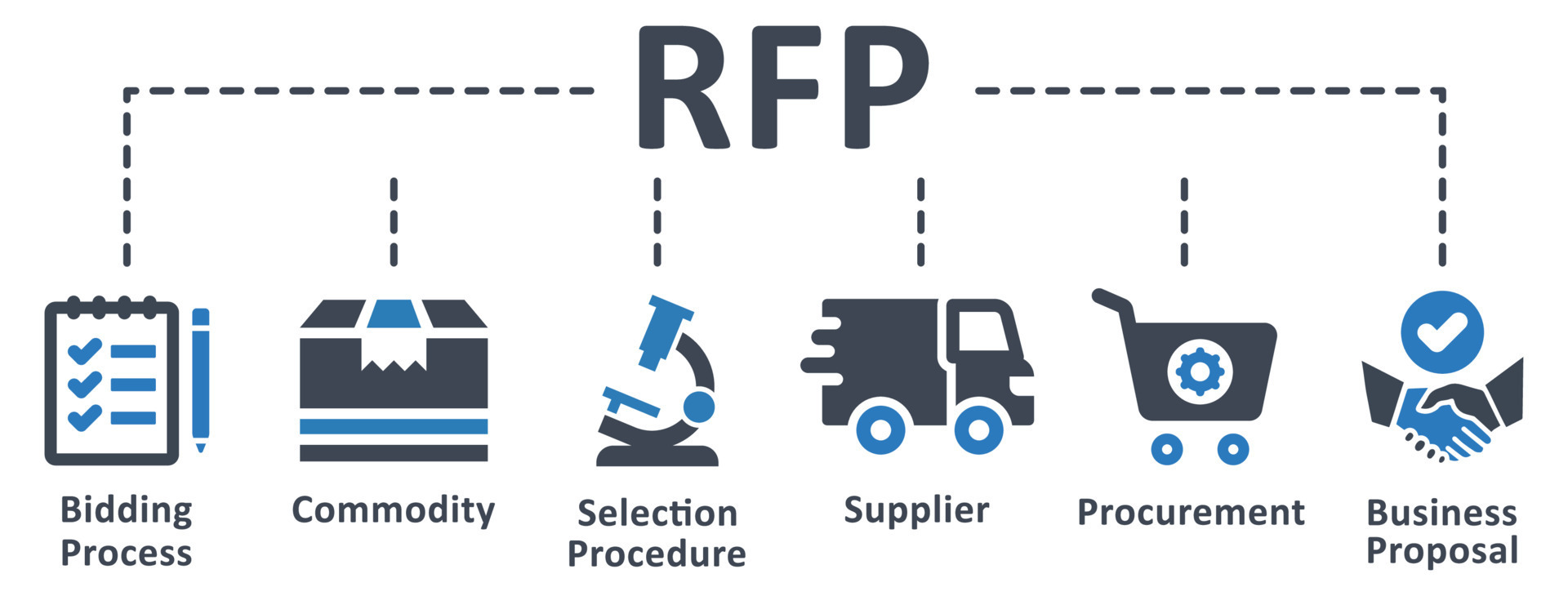 RFP

Bidding Process

Commodity

Selection Procedure

Supplier

Procurement

Business Proposal