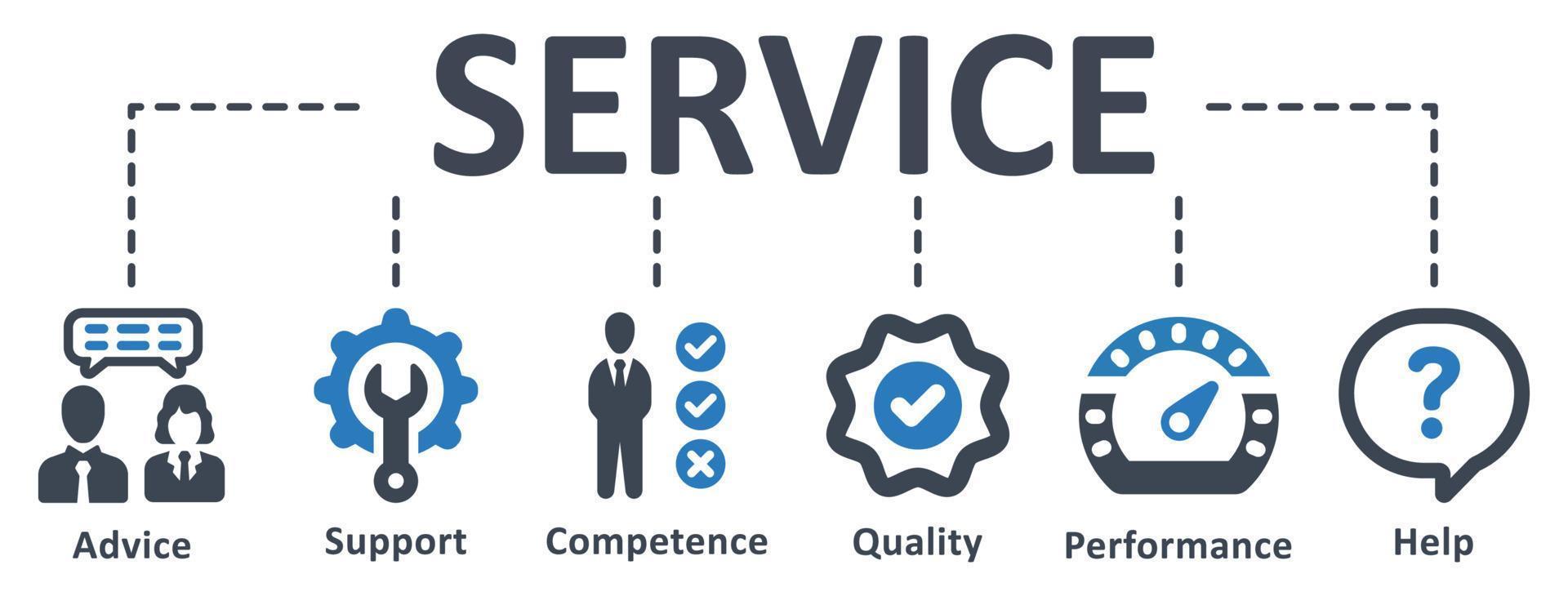 SERVICE

Advice

Support

Competence

Quality

Performance

Help

?