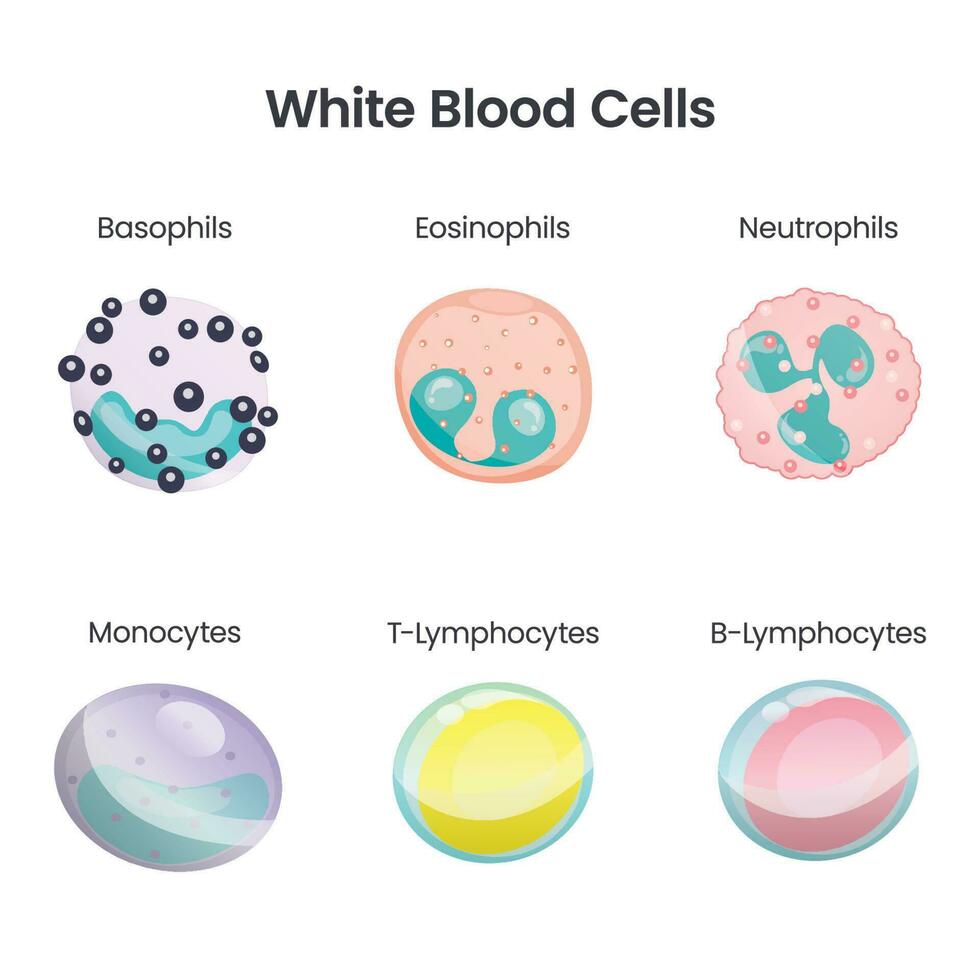 White Blood Cells

Basophils

Eosinophils

Neutrophils

Monocytes

T-Lymphocytes

B-Lymphocytes