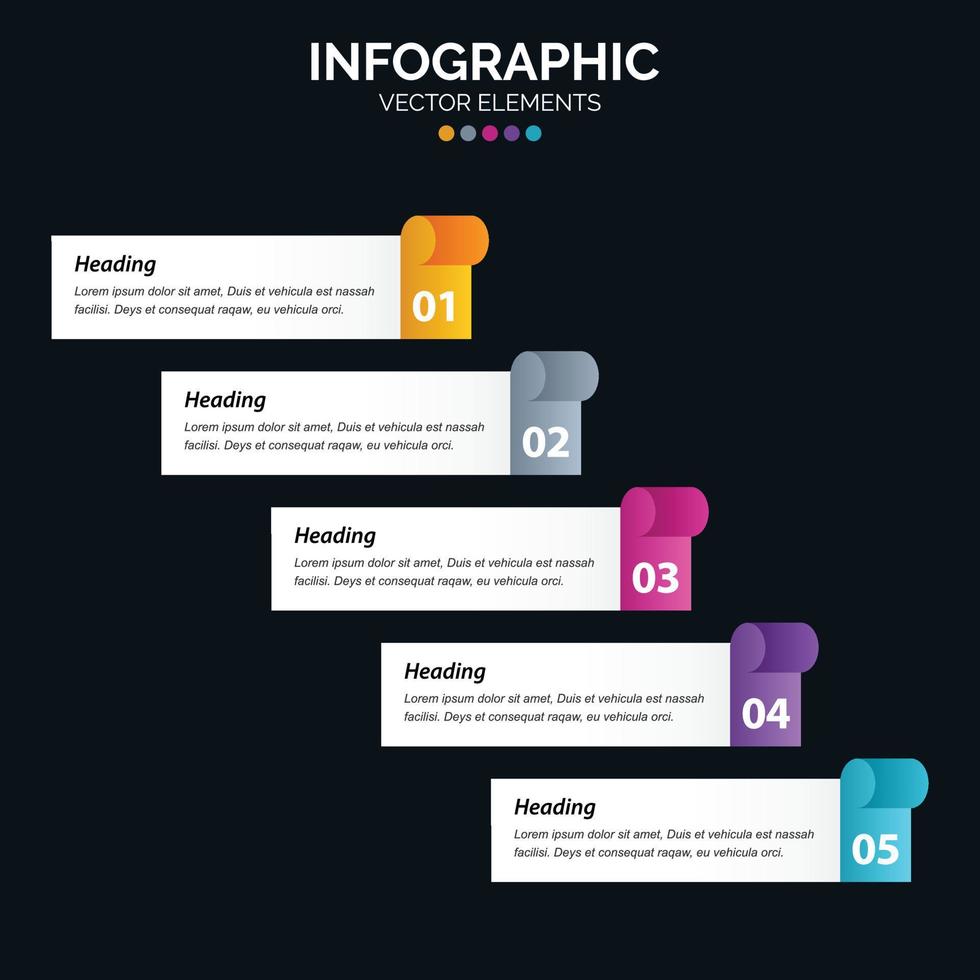 INFOGRAPHIC
VECTOR ELEMENTS

Heading
Lorem ipsum dolor sit amet, Duis et vehicula est nassah facilisi. Deys et consequat raqaw, eu vehicula orci.
01

Heading
Lorem ipsum dolor sit amet, Duis et vehicula est nassah facilisi. Deys et consequat raqaw, eu vehicula orci.
02

Heading
Lorem ipsum dolor sit amet, Duis et vehicula est nassah facilisi. Deys et consequat raqaw, eu vehicula orci.
03

Heading
Lorem ipsum dolor sit amet, Duis et vehicula est nassah facilisi. Deys et consequat raqaw, eu vehicula orci.
04

Heading
Lorem ipsum dolor sit amet, Duis et vehicula est nassah facilisi. Deys et consequat raqaw, eu vehicula orci.
05