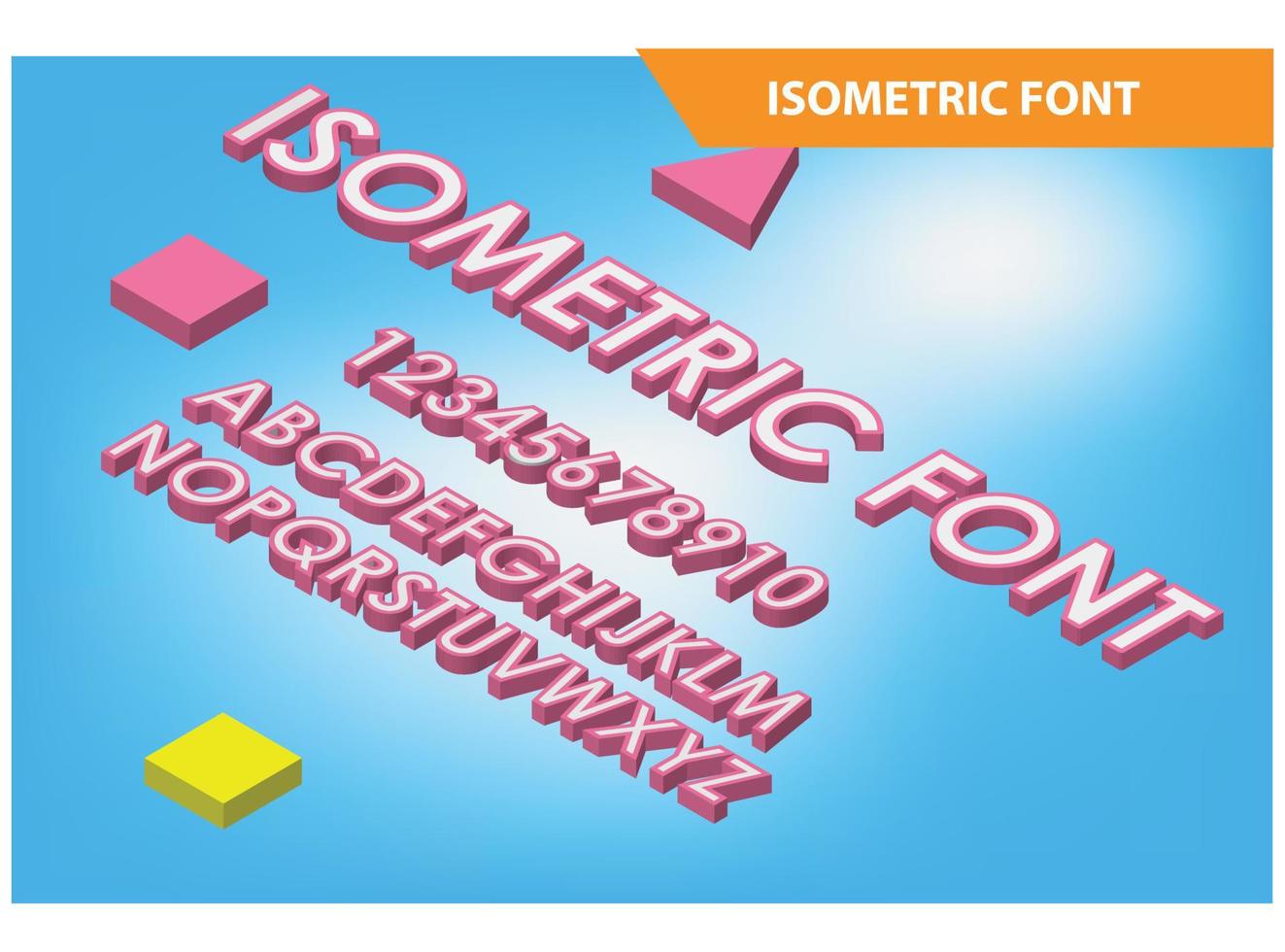 ISOMETRIC FONT

ISOMETRIC FONT

12345678910

ABCDEFGHIJKLM

NOPQRSTUVWXYZ