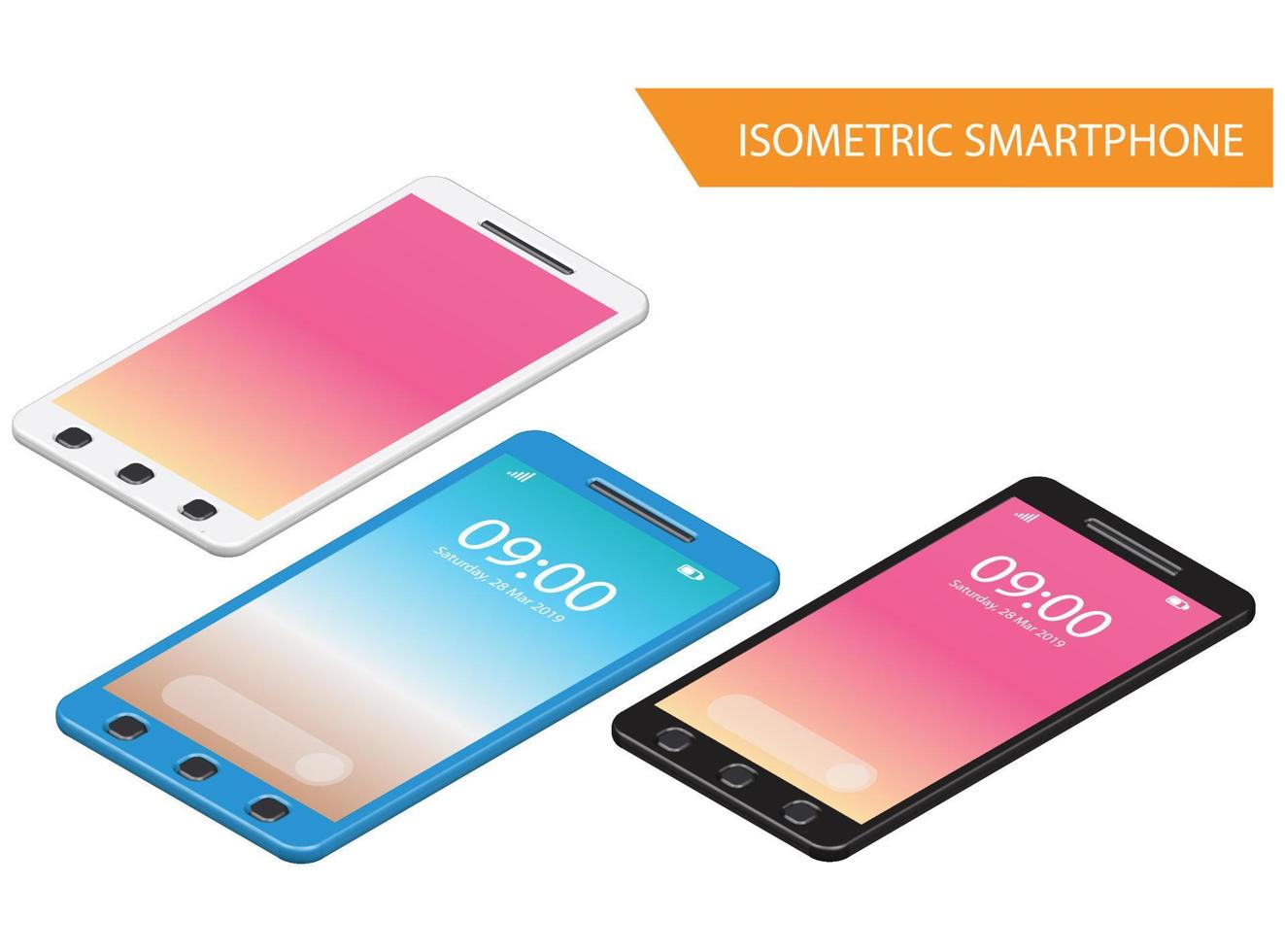 ISOMETRIC SMARTPHONE

09:00
Saturday, 28 Mar 2019

09:00
Saturday, 28 Mar 2019