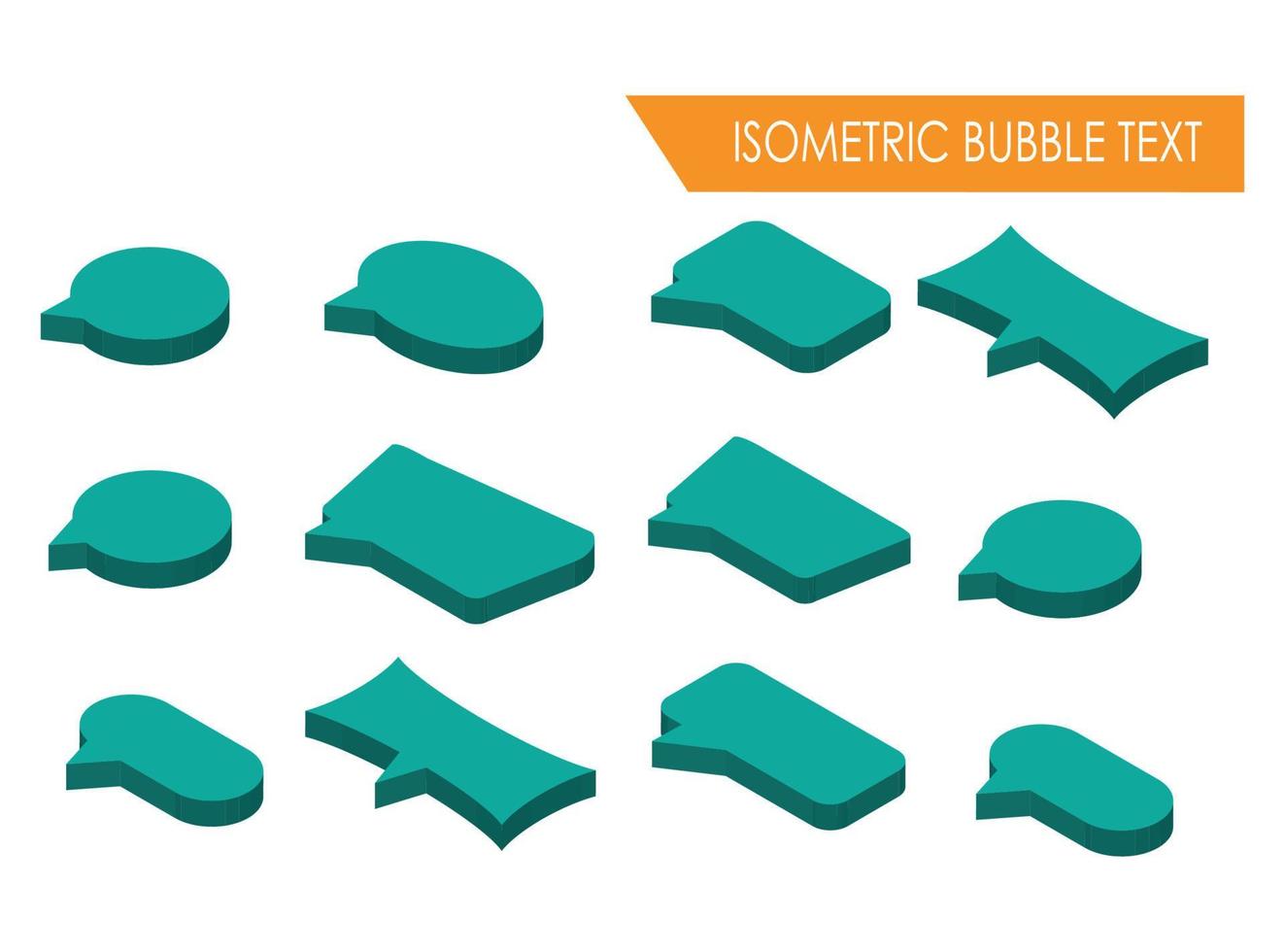 ISOMETRIC BUBBLE TEXT