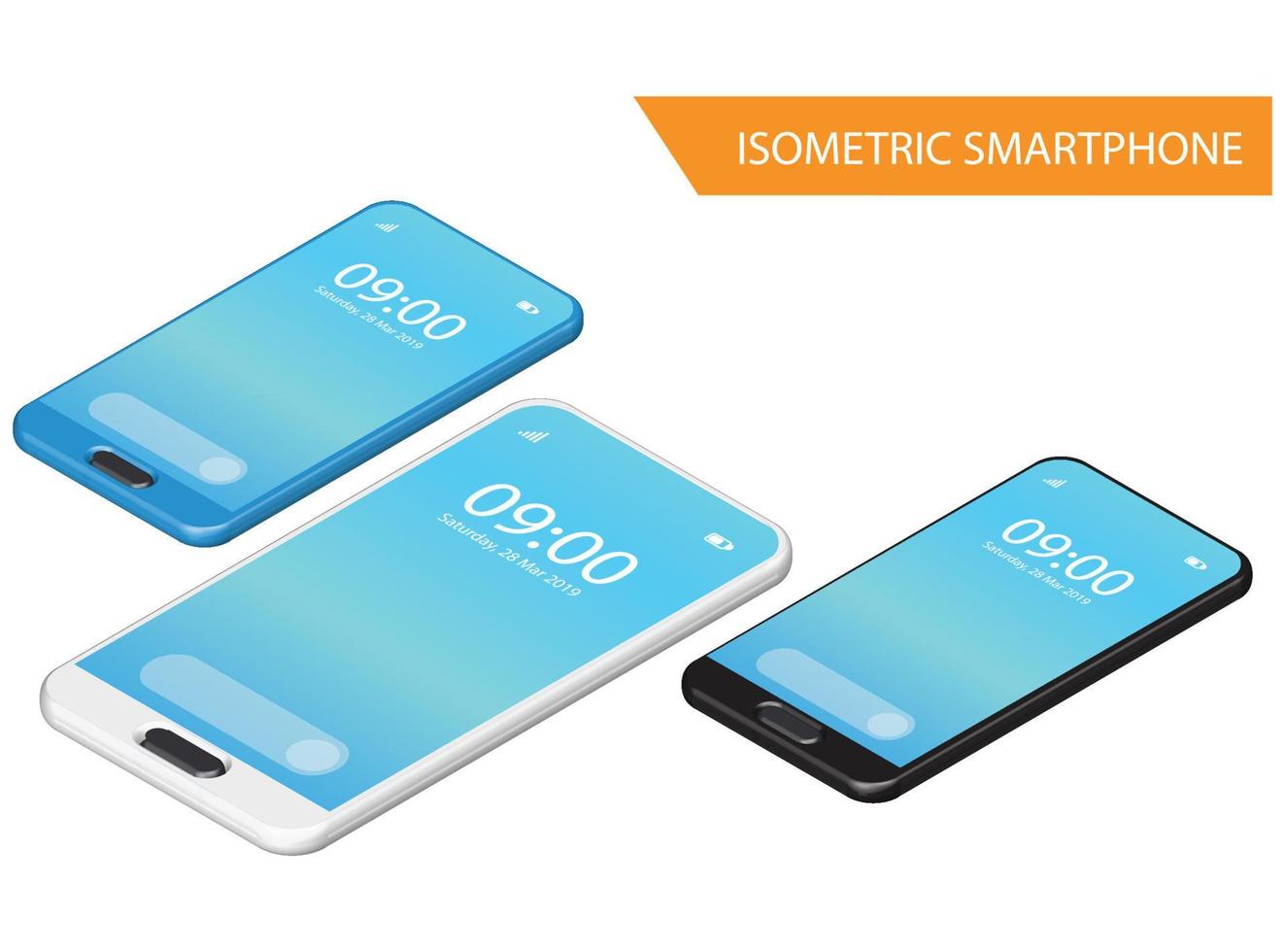 ISOMETRIC SMARTPHONE

09:00
Saturday, 28 Mar 2019

09:00
Saturday, 28 Mar 2019

09:00
Saturday, 28 Mar 2019