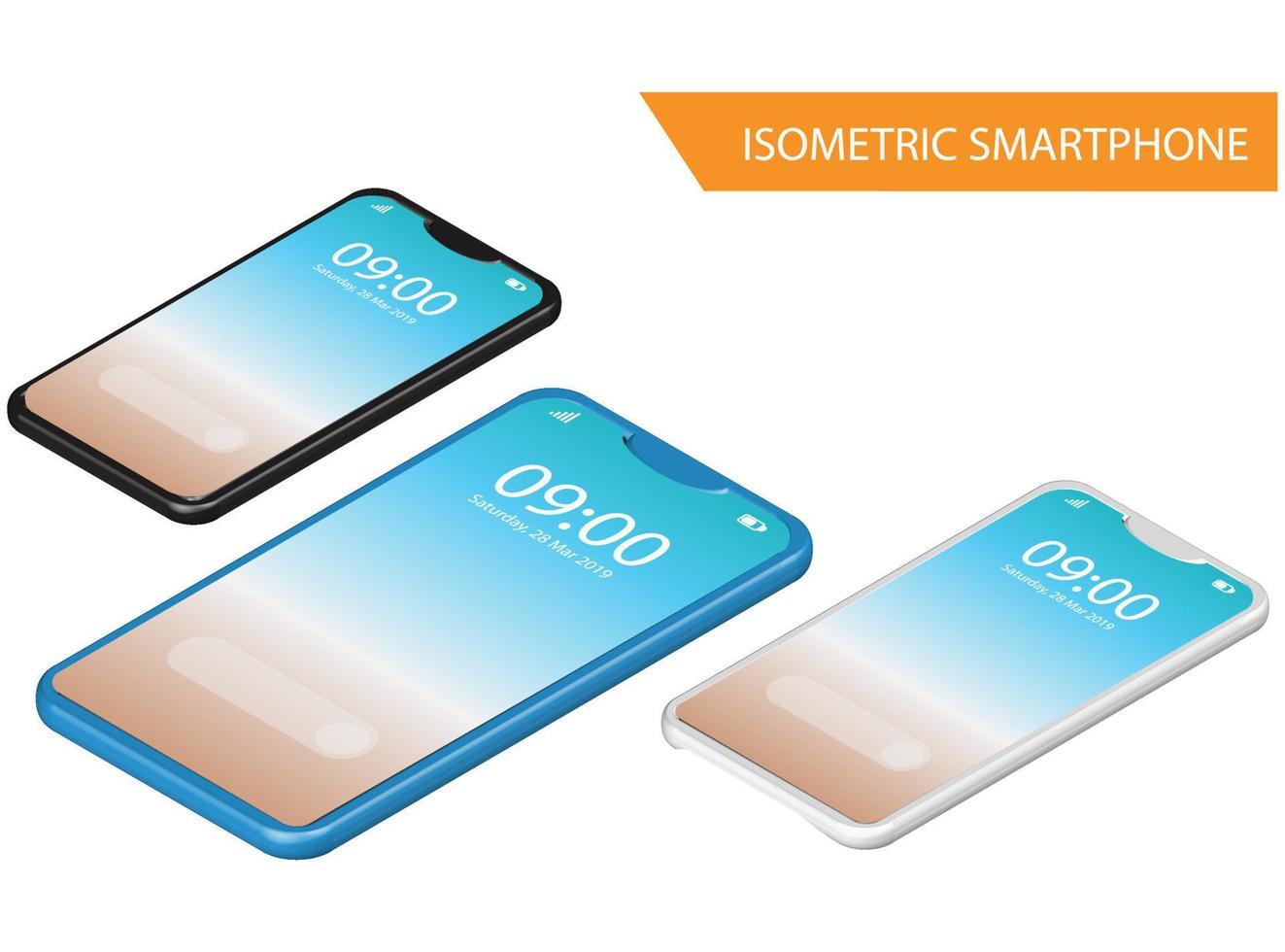 ISOMETRIC SMARTPHONE

09:00
Saturday, 28 Mar 2019

09:00
Saturday, 28 Mar 2019

09:00
Saturday, 28 Mar 2019