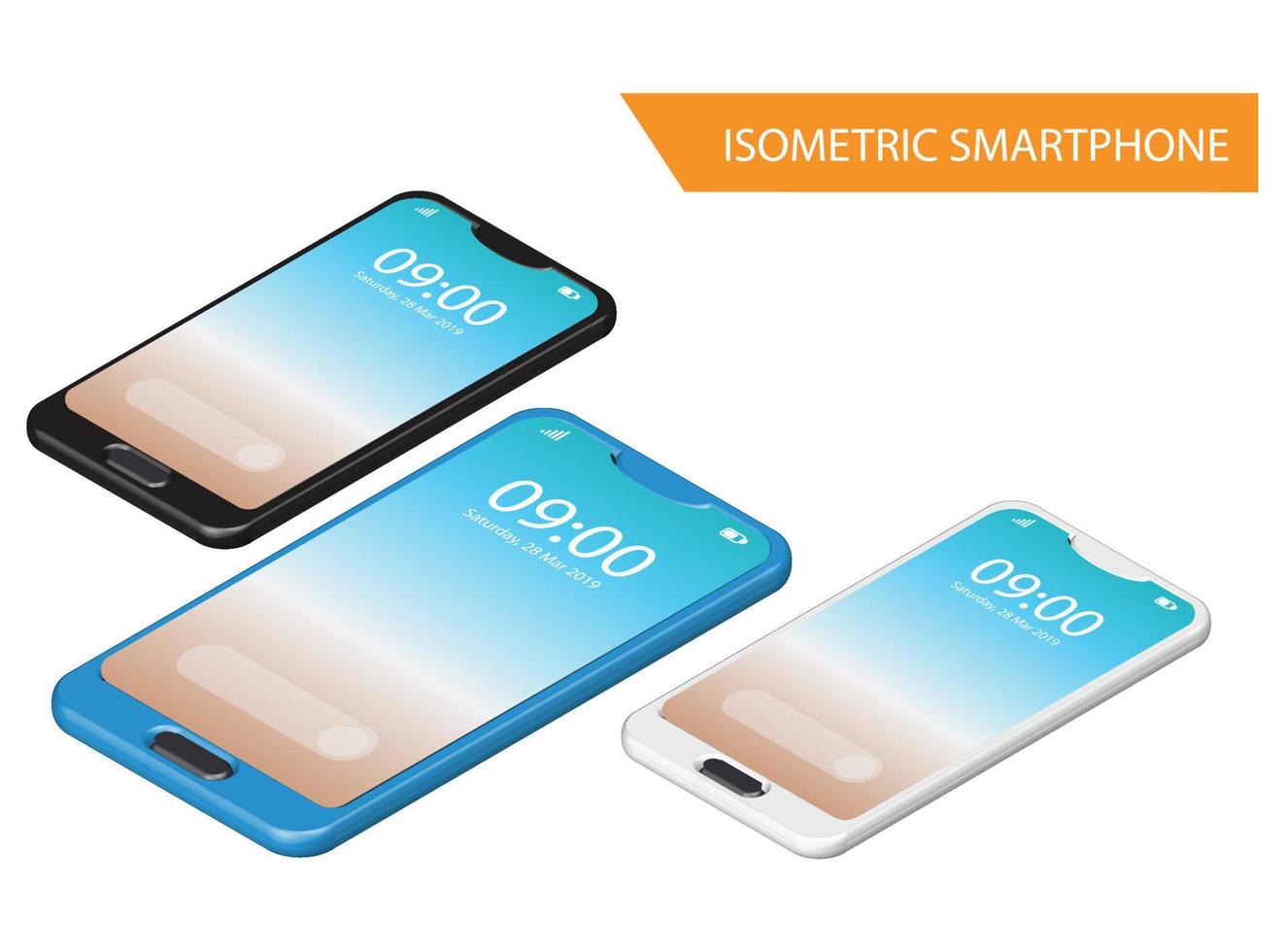 ISOMETRIC SMARTPHONE

09:00
Saturday, 28 Mar 2019

09:00
Saturday, 28 Mar 2019

09:00
Saturday, 28 Mar 2019