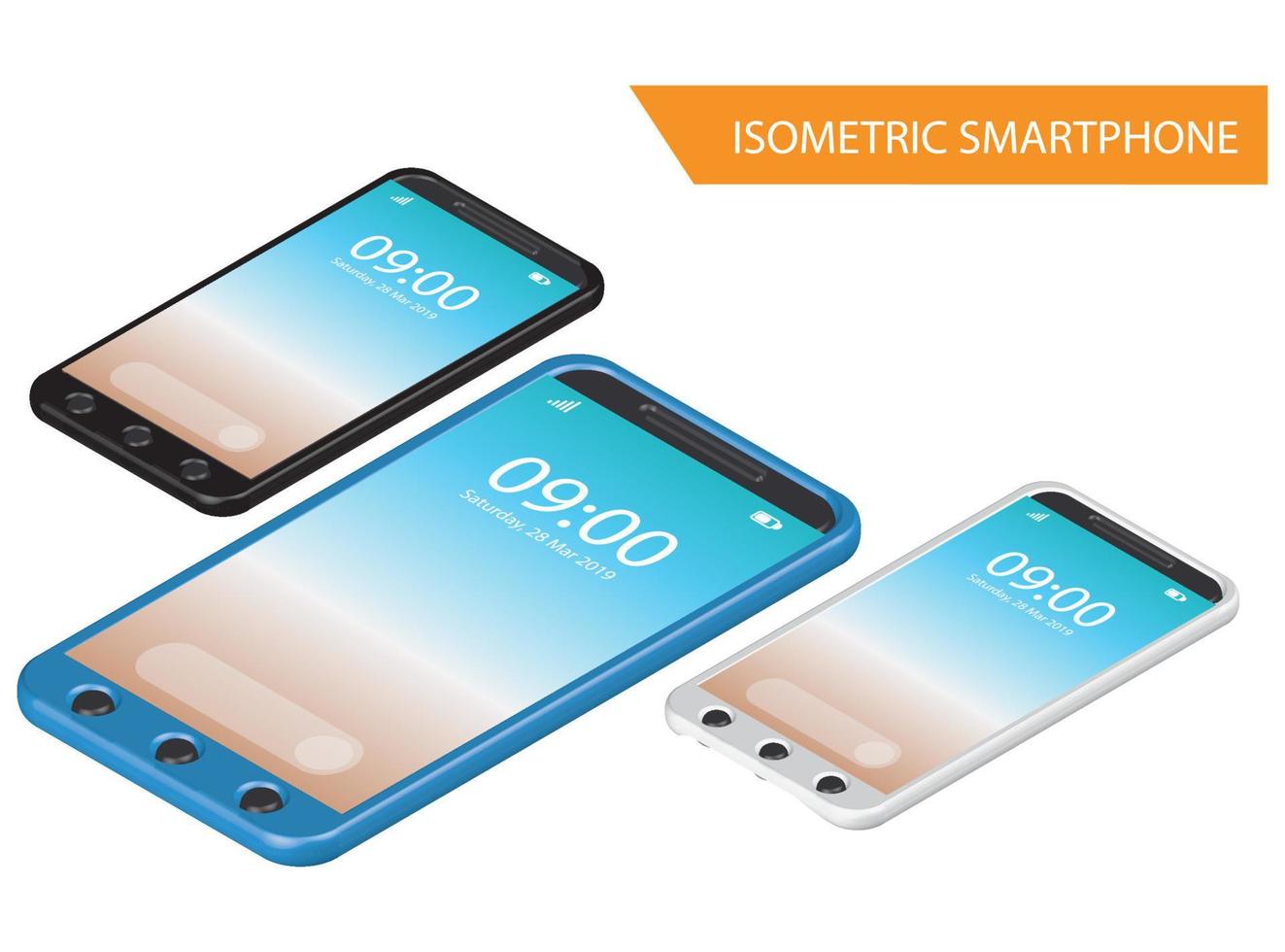 ISOMETRIC SMARTPHONE

09:00
Saturday, 28 Mar 2019

09:00
Saturday, 28 Mar 2019

09:00
Saturday, 28 Mar 2019