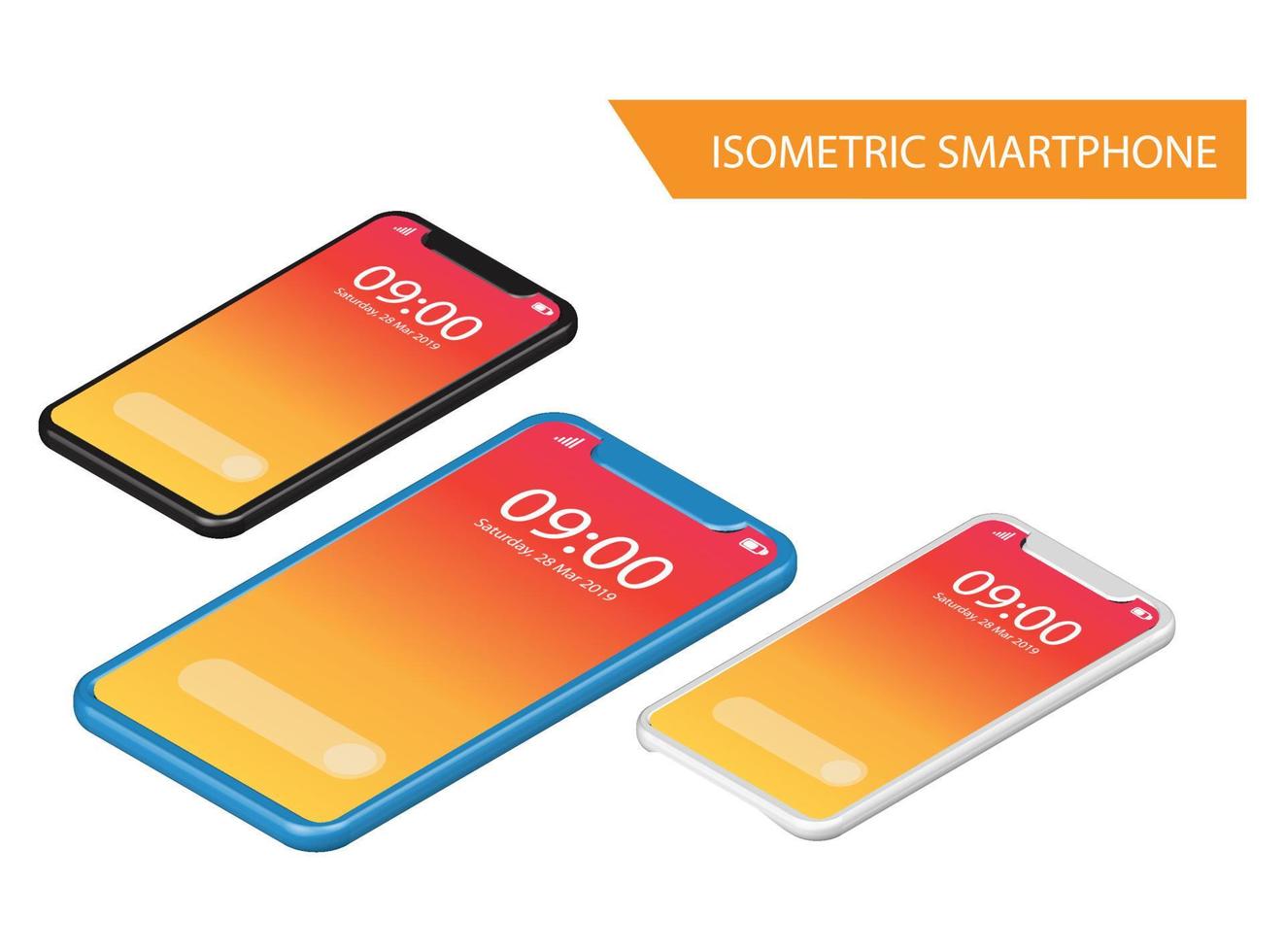 ISOMETRIC SMARTPHONE

09:00
Saturday, 28 Mar 2019

09:00
Saturday, 28 Mar 2019

09:00
Saturday, 28 Mar 2019