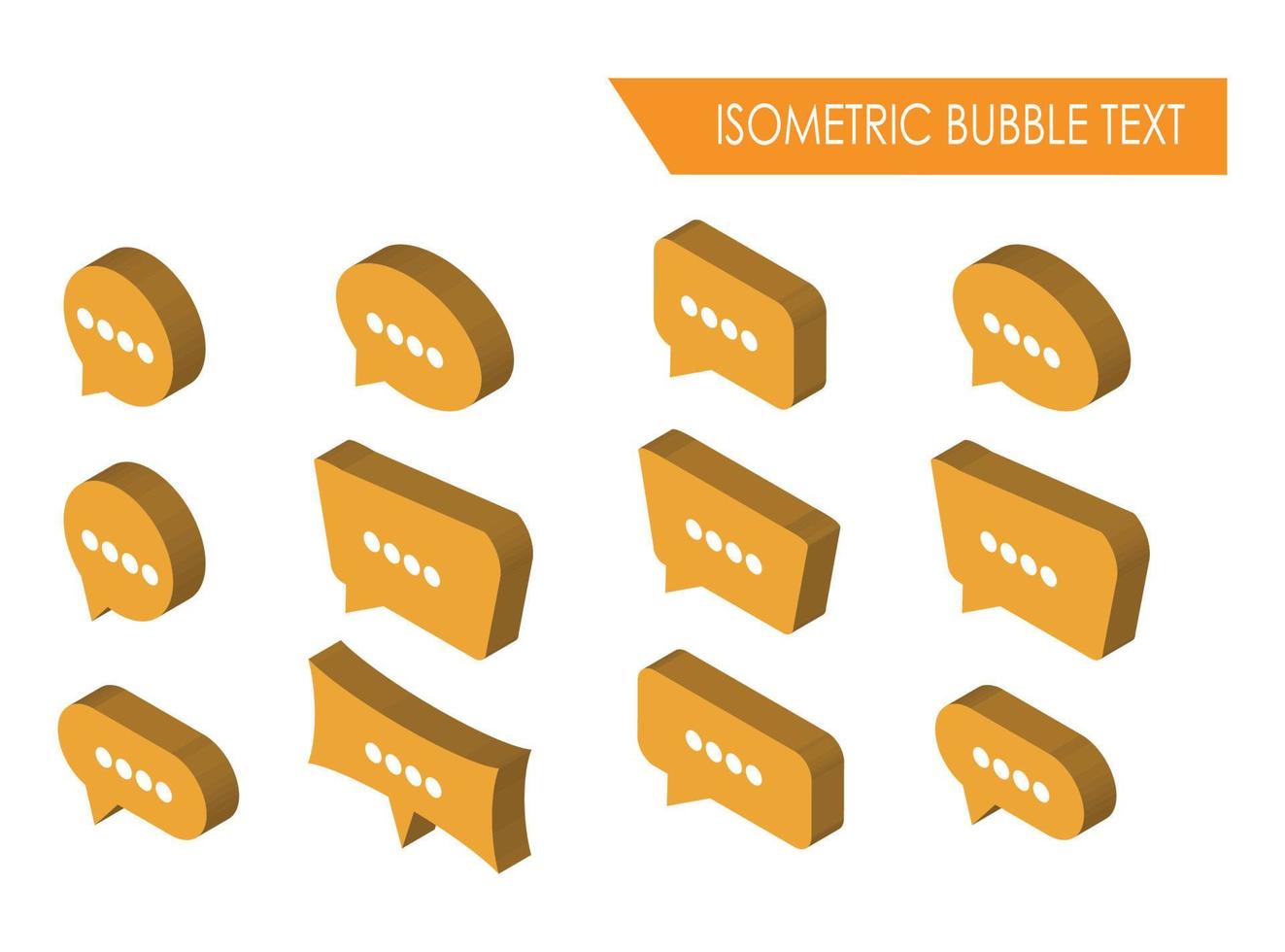 ISOMETRIC BUBBLE TEXT