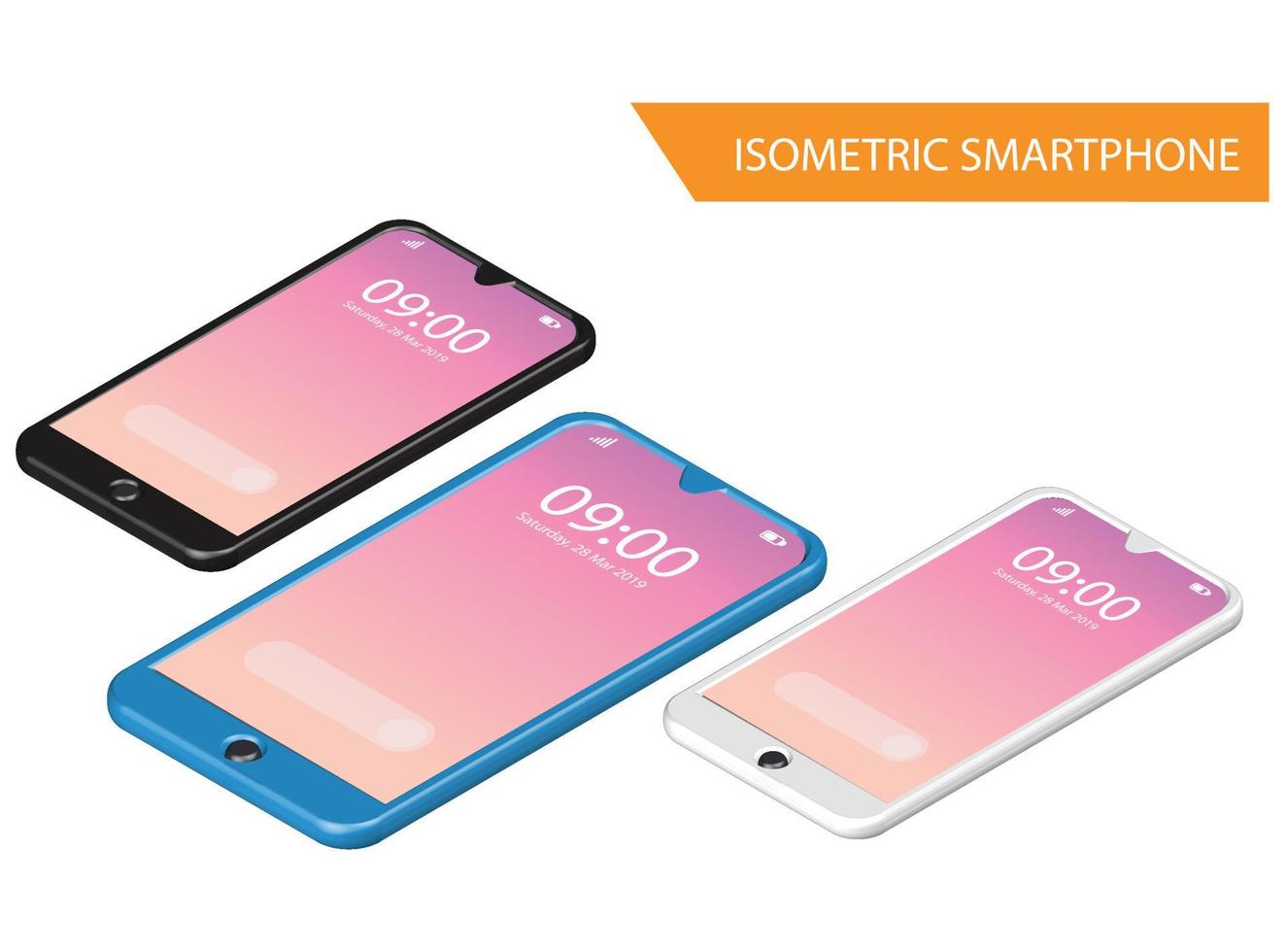 ISOMETRIC SMARTPHONE

09:00
Saturday, 28 Mar 2019

09:00
Saturday, 28 Mar 2019

09:00
Saturday, 28 Mar 2019