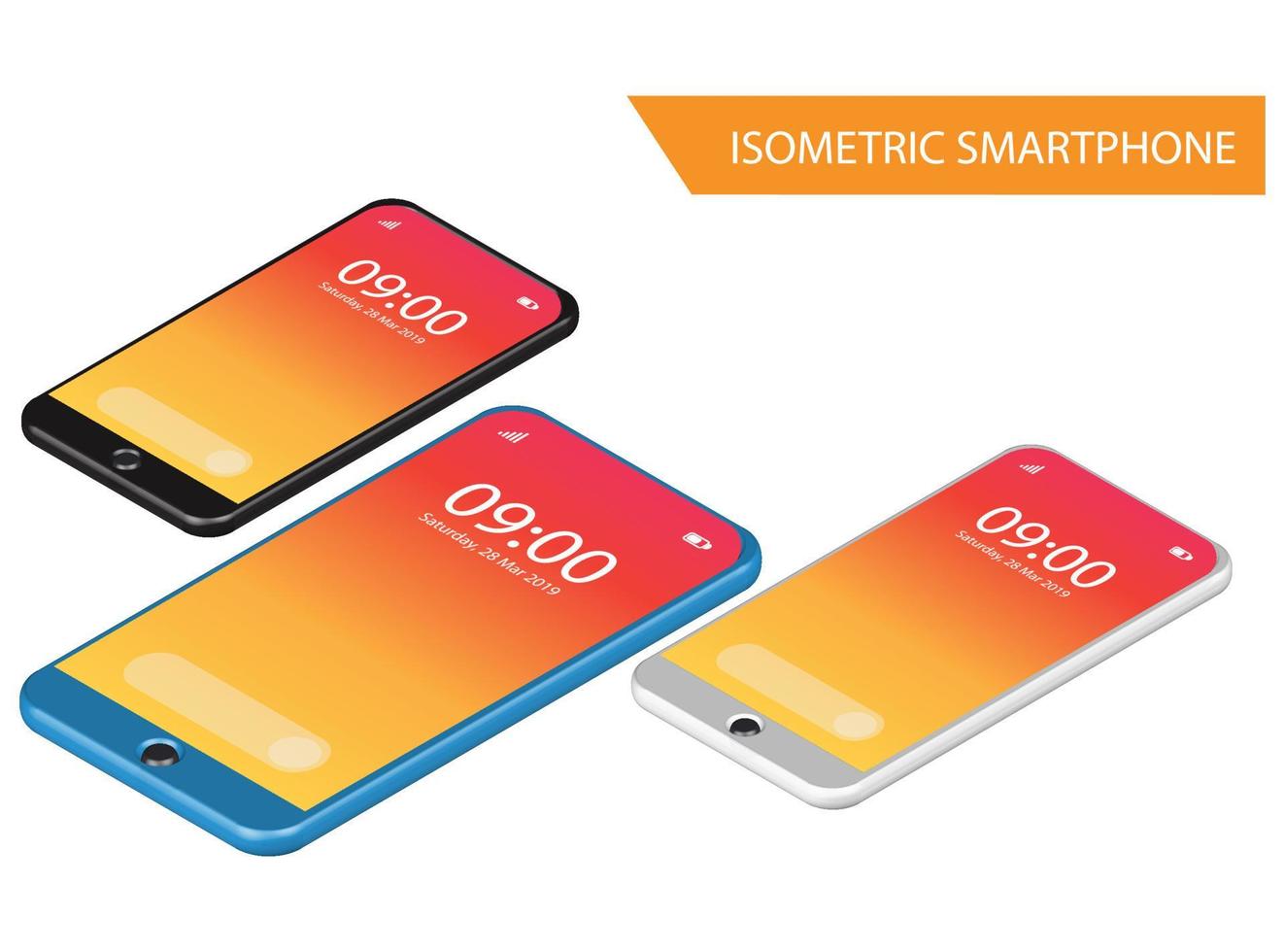 ISOMETRIC SMARTPHONE

09:00
Saturday, 28 Mar 2019

09:00
Saturday, 28 Mar 2019

09:00
Saturday, 28 Mar 2019