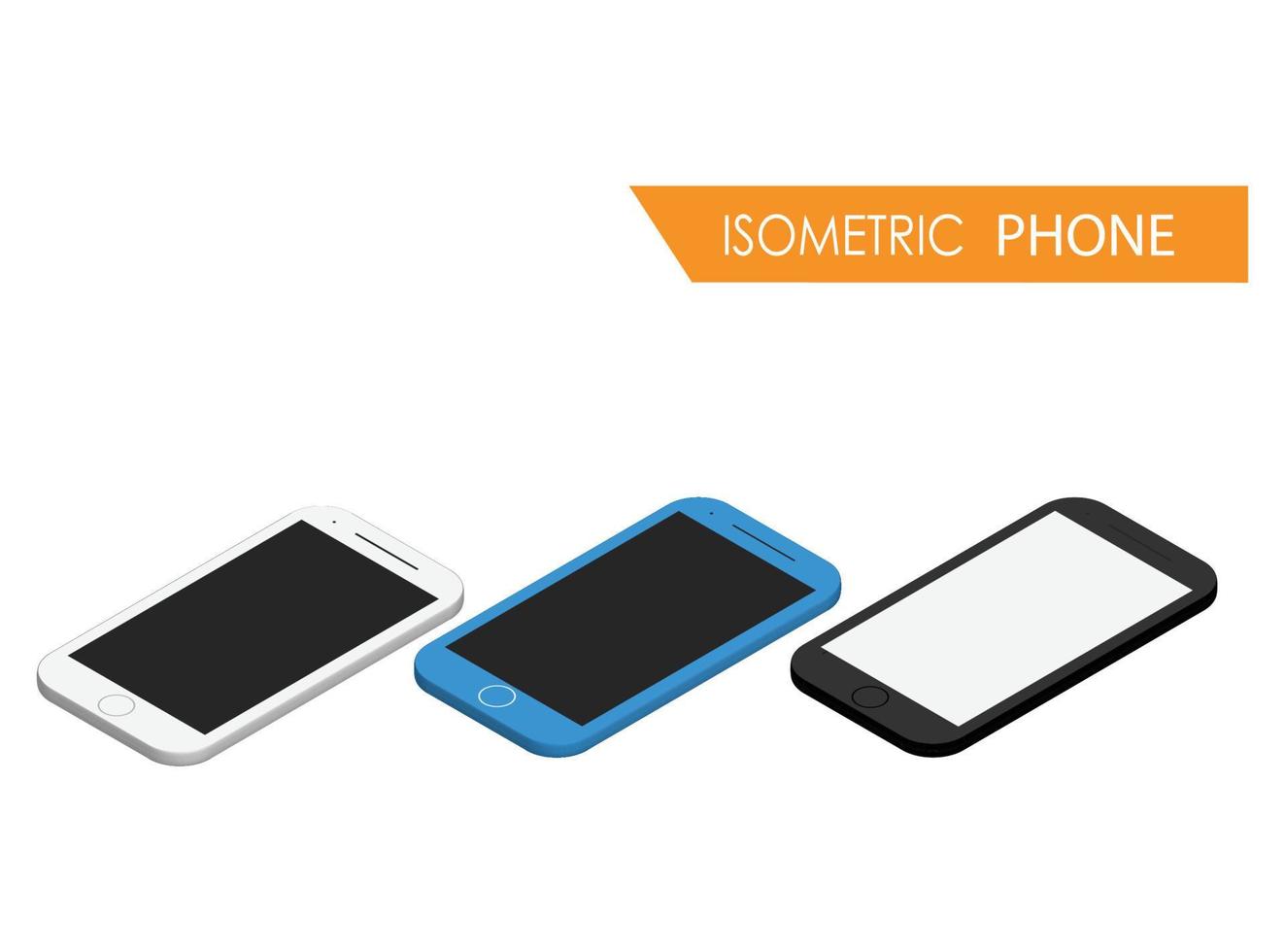 ISOMETRIC PHONE