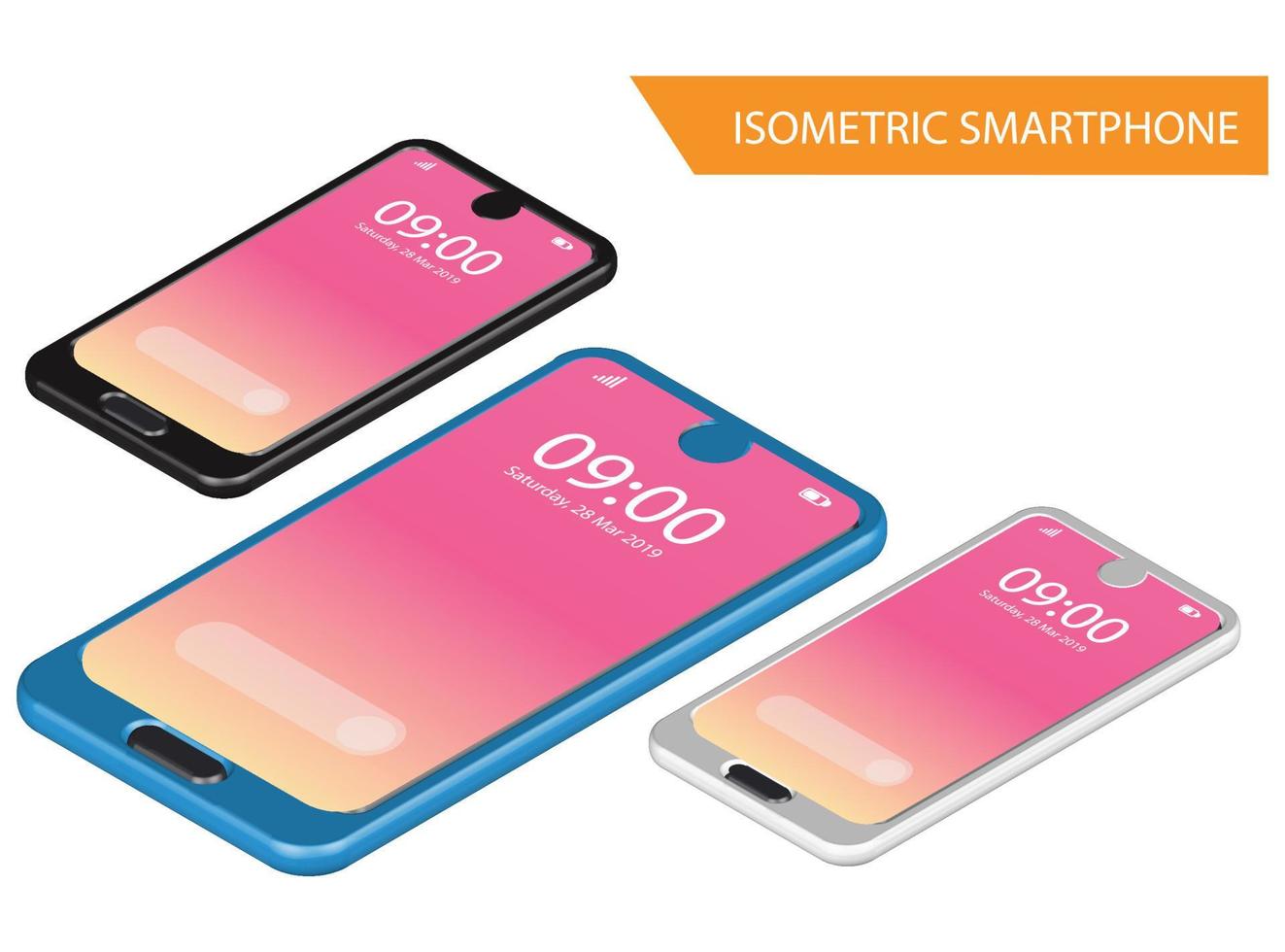 ISOMETRIC SMARTPHONE

09:00
Saturday, 28 Mar 2019

09:00
Saturday, 28 Mar 2019

09:00
Saturday, 28 Mar 2019