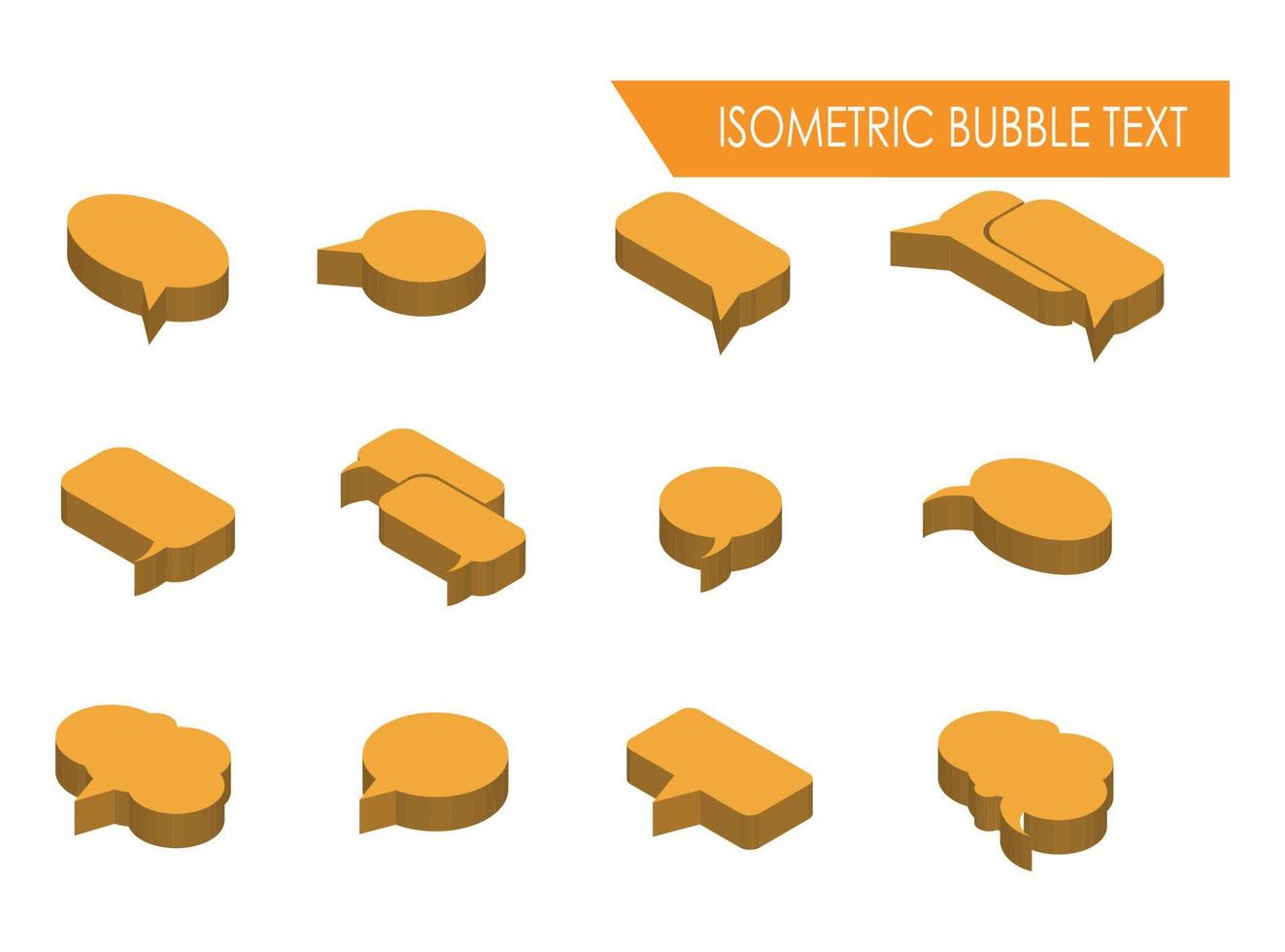 ISOMETRIC BUBBLE TEXT